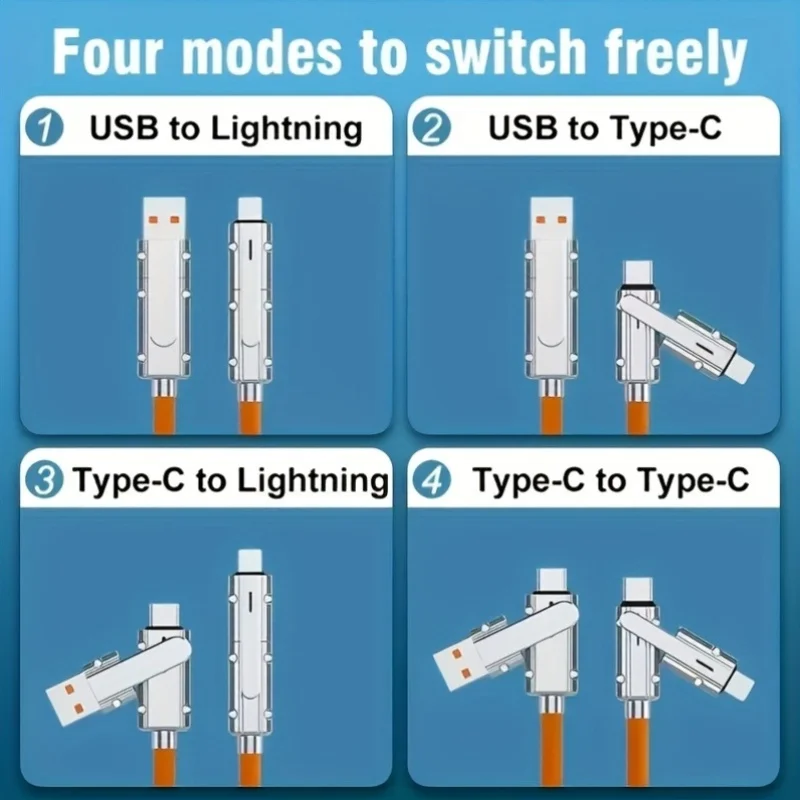 Four modes to switch freely

1 USB to Lightning

2 USB to Type-C

3 Type-C to Lightning

4 Type-C to Type-C