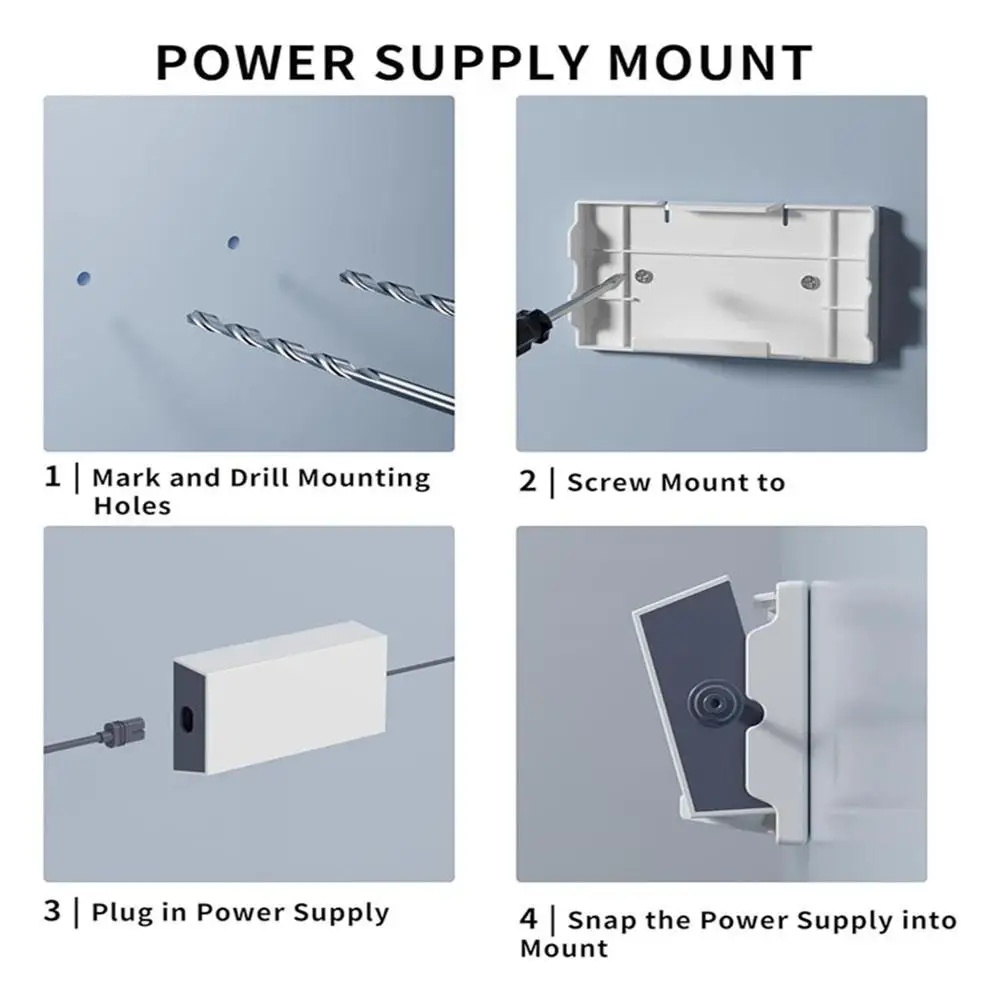 POWER SUPPLY MOUNT

1 | Mark and Drill Mounting Holes

2 | Screw Mount to

3 | Plug in Power Supply

4 | Snap the Power Supply into Mount