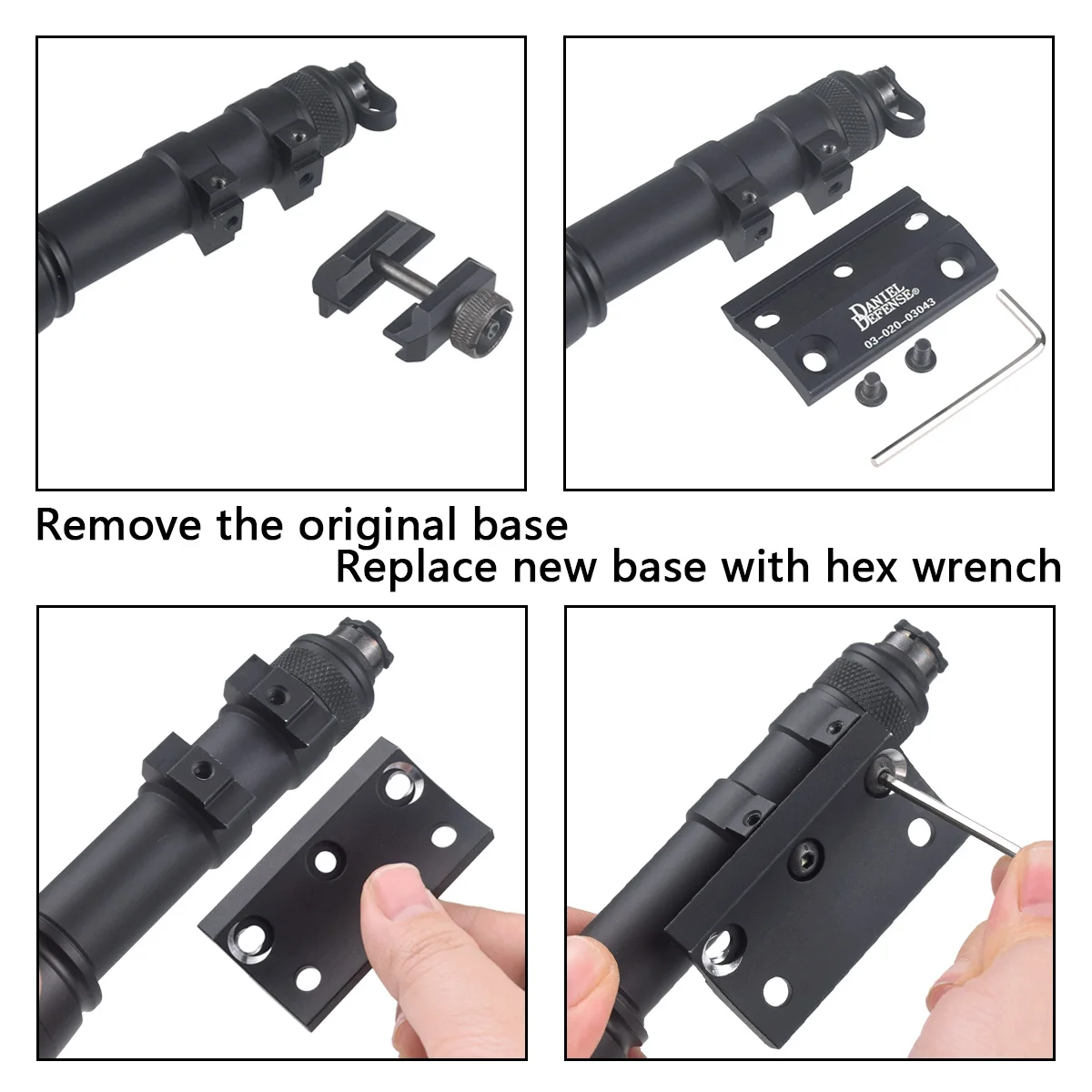 DANIEL DEFENSE®
03-020-03043

Remove the original base

Replace new base with hex wrench