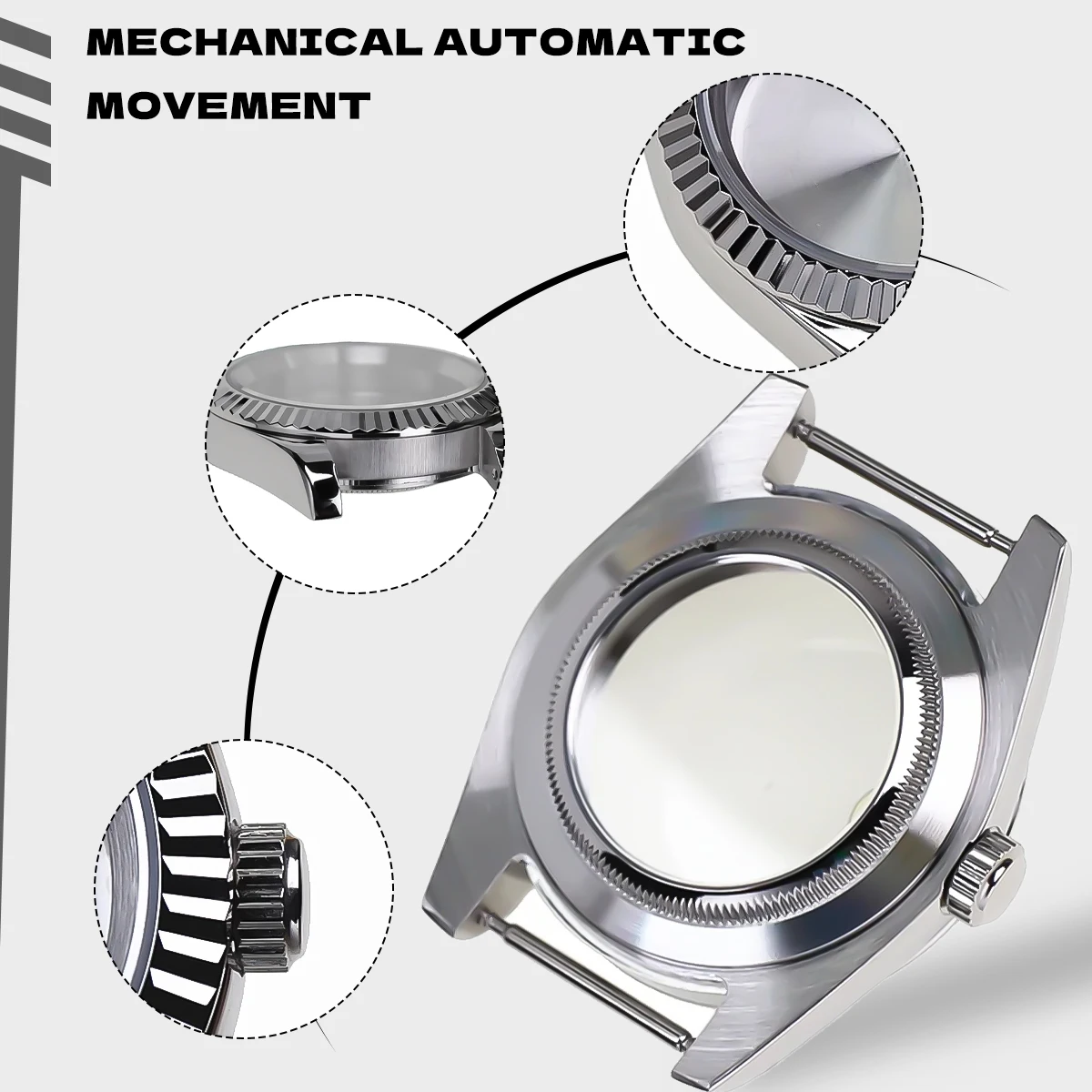 MECHANICAL AUTOMATIC MOVEMENT