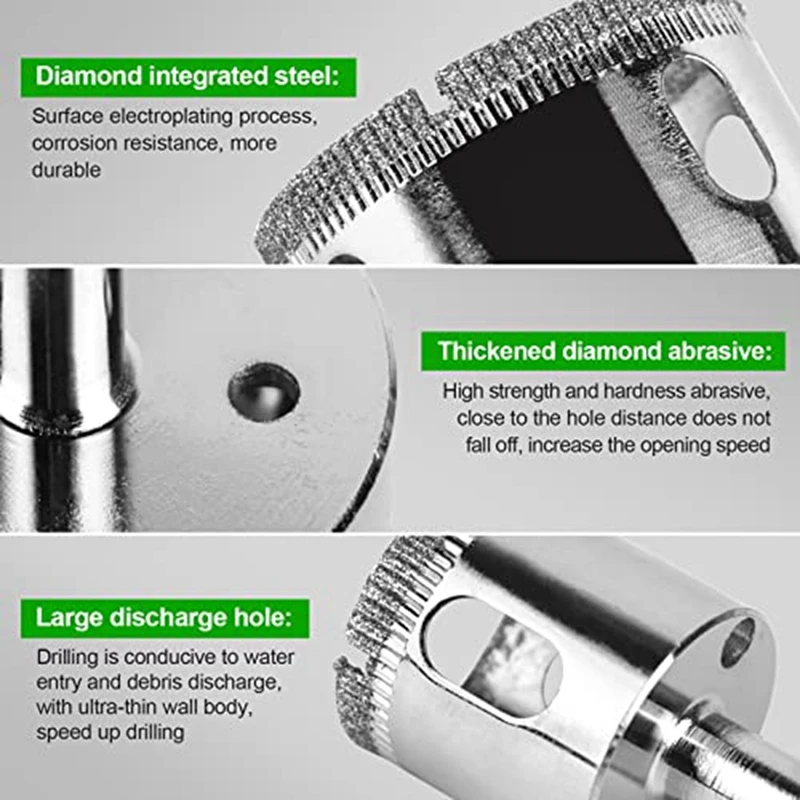 Diamond integrated steel:

Surface electroplating process, corrosion resistance, more durable

Thickened diamond abrasive:

High strength and hardness abrasive, close to the hole distance does not fall off, increase the opening speed

Large discharge hole:

Drilling is conducive to water entry and debris discharge, with ultra-thin wall body, speed up drilling