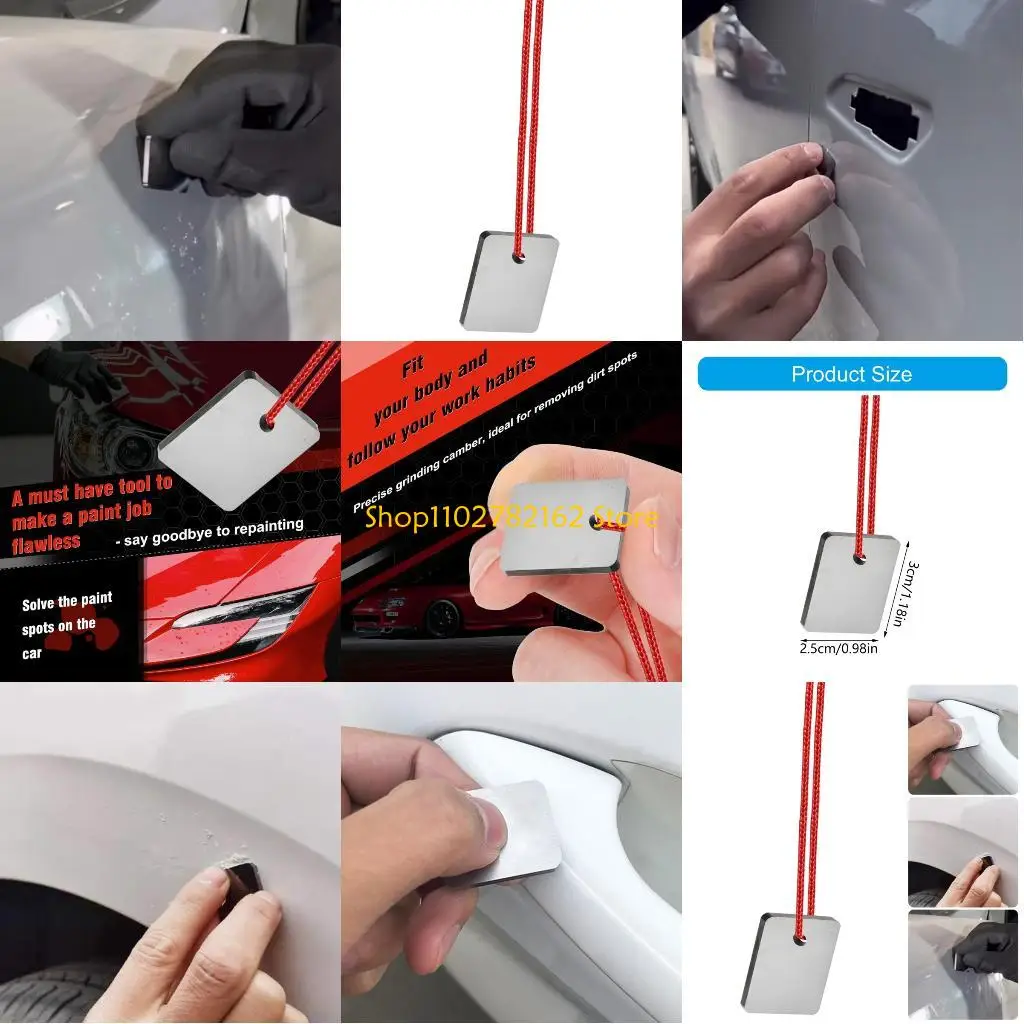 A must have tool to make a paint job flawless

- say goodbye to repainting

Solve the paint spots on the car

Fit your body and follow your work habits

Precise grinding camber, ideal for removing dirt spots

Shop1102782162 Store

Product Size

3cm/1.18in

2.5cm/0.98in