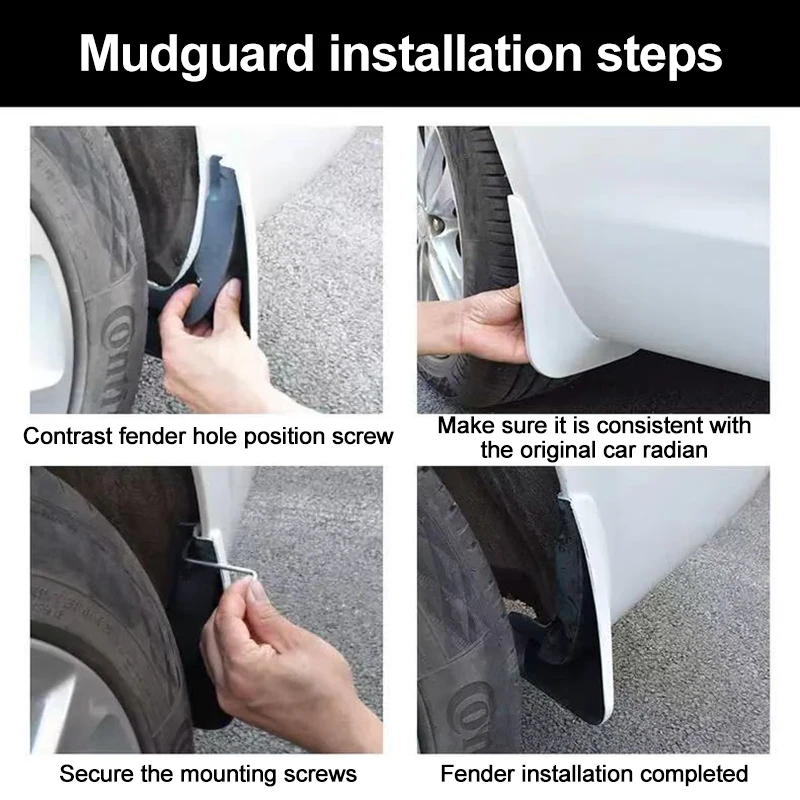 Mudguard installation steps

Contrast fender hole position screw

Make sure it is consistent with the original car radian

Secure the mounting screws

Fender installation completed