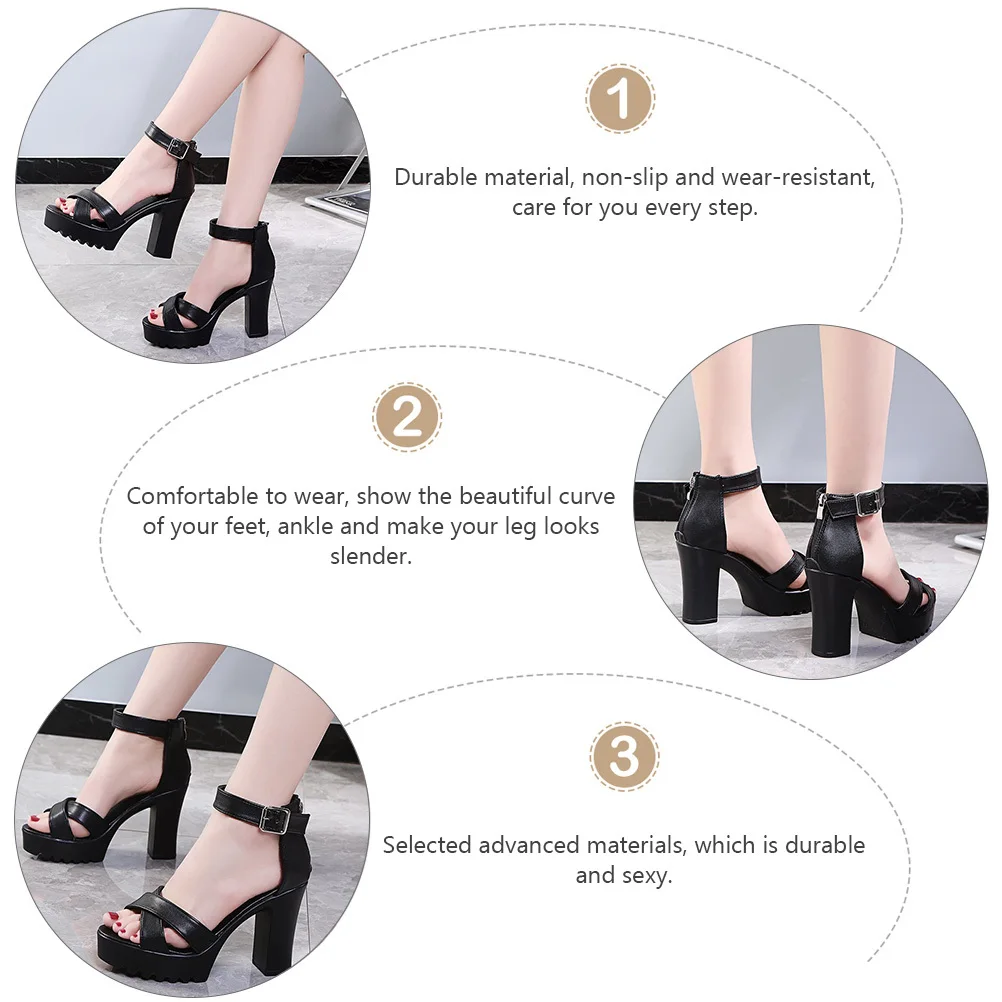 1

Durable material, non-slip and wear-resistant, care for you every step.

2

Comfortable to wear, show the beautiful curve of your feet, ankle and make your leg looks slender.

3

Selected advanced materials, which is durable and sexy.