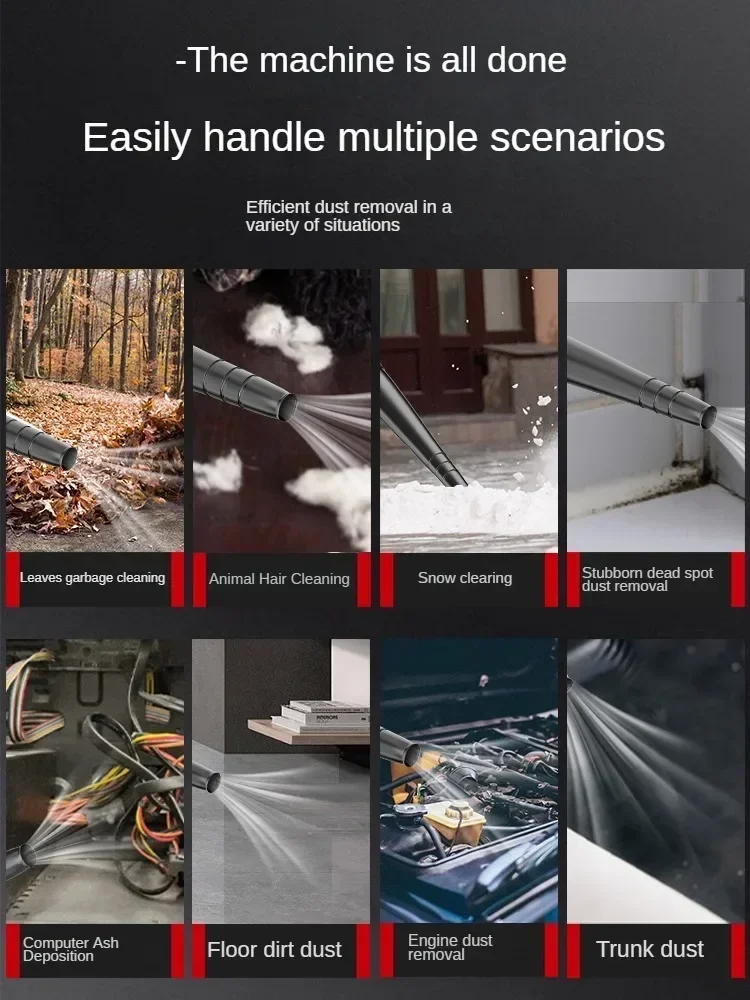 -The machine is all done

Easily handle multiple scenarios

Efficient dust removal in a variety of situations

Leaves garbage cleaning

Animal Hair Cleaning

Snow clearing

Stubborn dead spot dust removal

Computer Ash Deposition

Floor dirt dust

Engine dust removal

Trunk dust