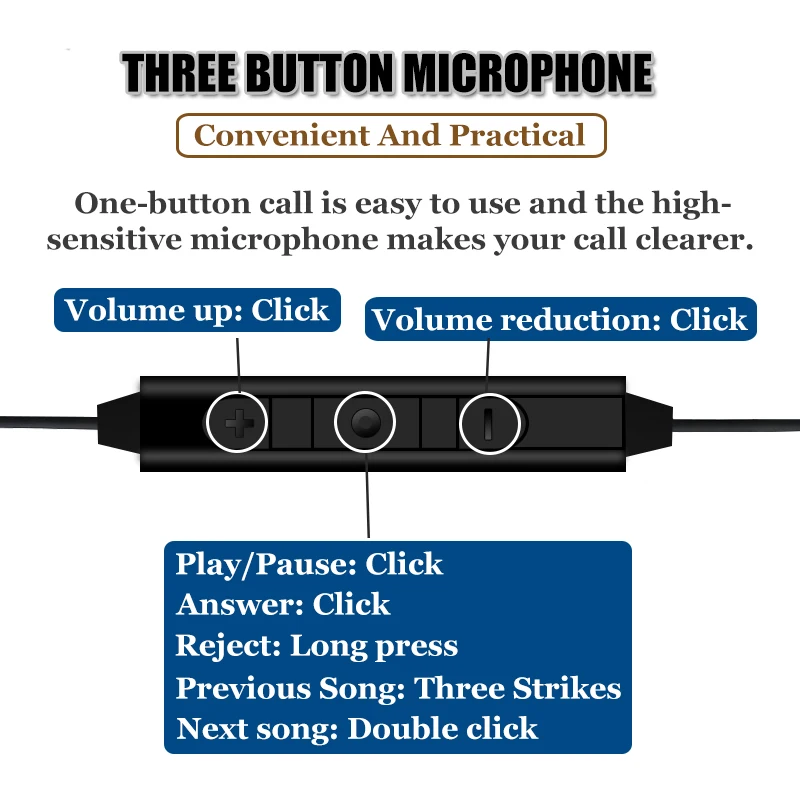 THREE BUTTON MICROPHONE

Convenient And Practical

One-button call is easy to use and the high-sensitive microphone makes your call clearer.

Volume up: Click

Volume reduction: Click

Play/Pause: Click
Answer: Click
Reject: Long press
Previous Song: Three Strikes
Next song: Double click