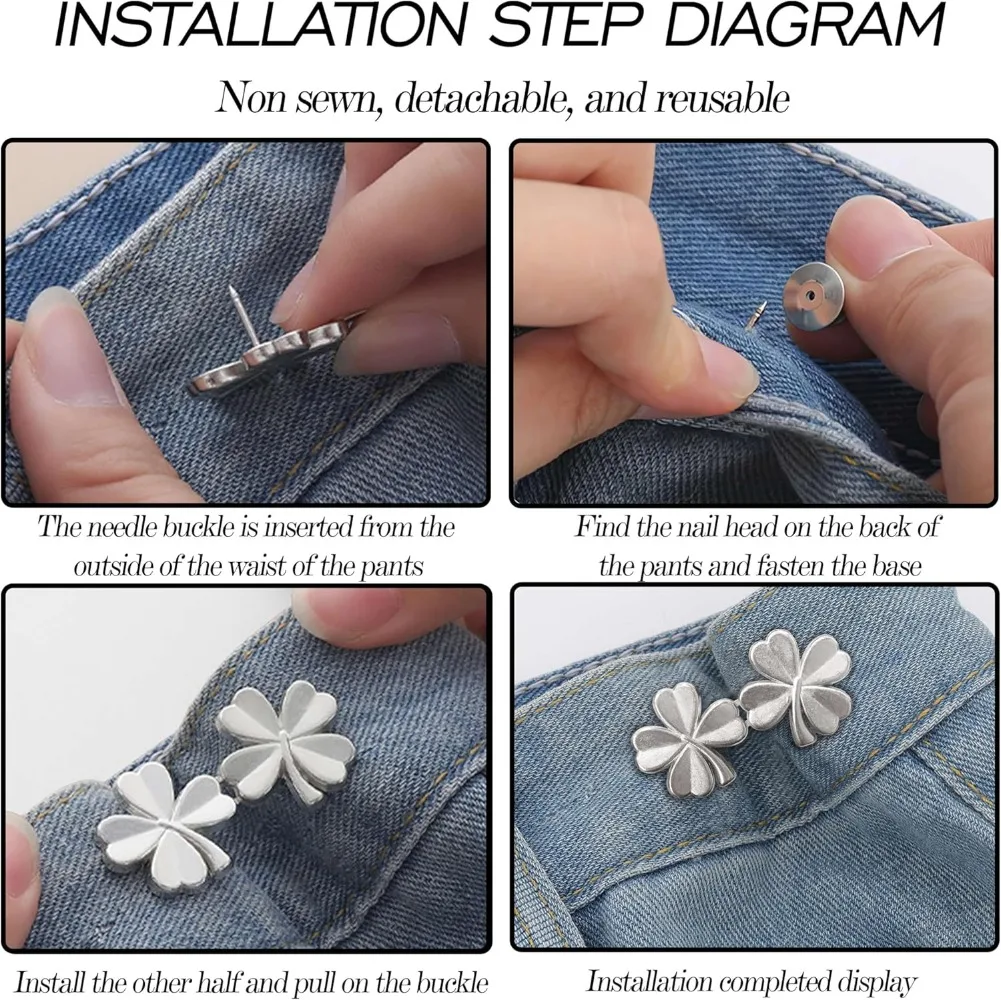 INSTALLATION STEP DIAGRAM

Non sewn, detachable, and reusable

The needle buckle is inserted from the outside of the waist of the pants

Find the nail head on the back of the pants and fasten the base

Install the other half and pull on the buckle

Installation completed display