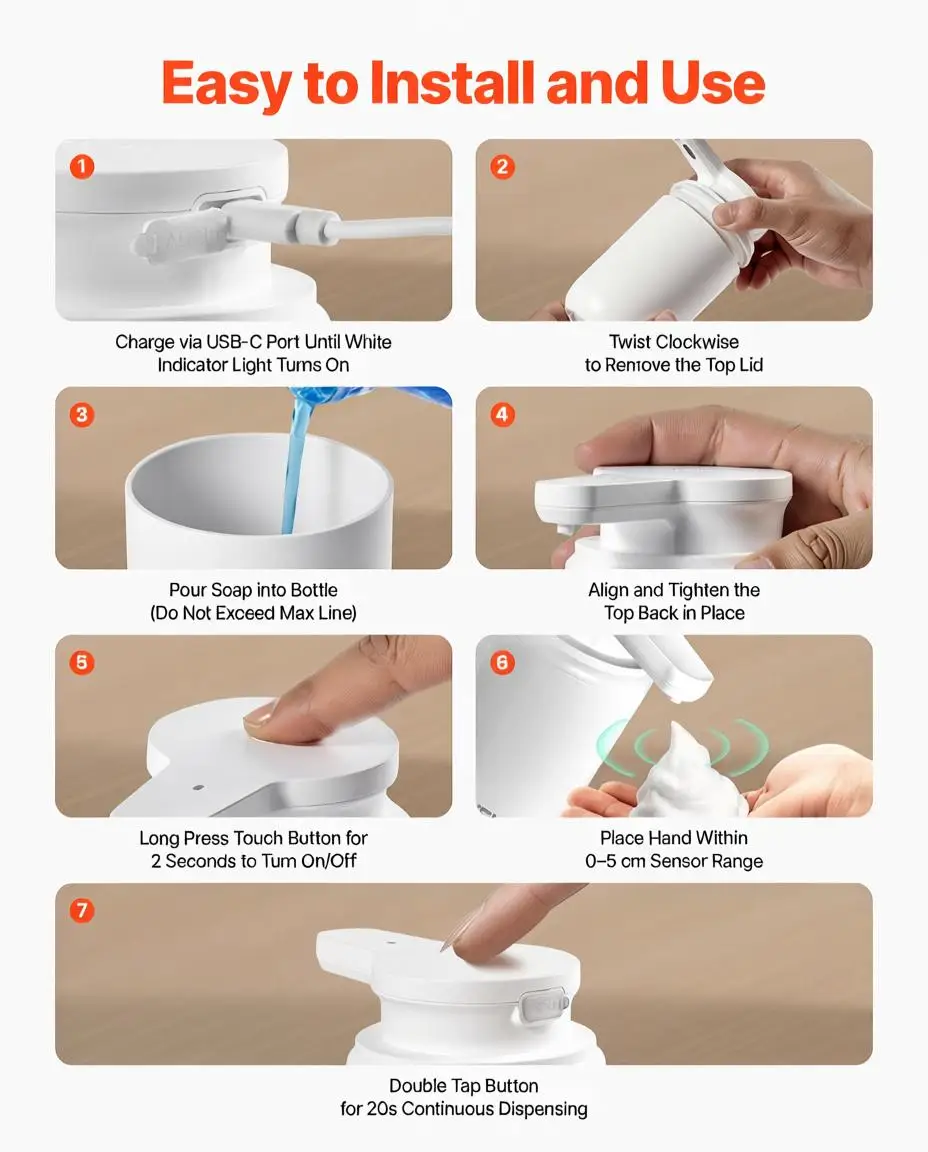 Easy to Install and Use

1

Charge via USB-C Port Until White Indicator Light Turns On

2

Twist Clockwise to Remove the Top Lid

3

Pour Soap into Bottle (Do Not Exceed Max Line)

4

Align and Tighten the Top Back in Place

5

Long Press Touch Button for 2 Seconds to Turn On/Off

6

Place Hand Within 0–5 cm Sensor Range

7

Double Tap Button for 20s Continuous Dispensing