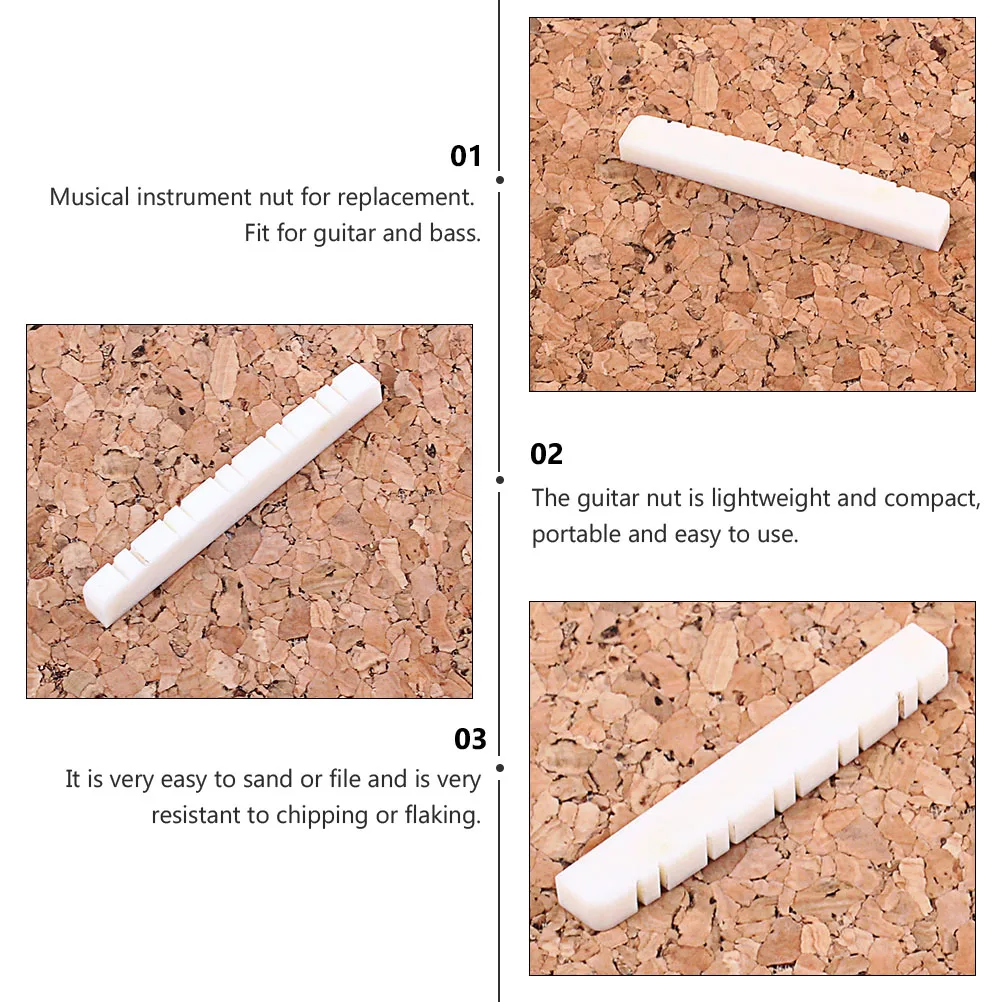 01
Musical instrument nut for replacement. Fit for guitar and bass.

02
The guitar nut is lightweight and compact, portable and easy to use.

03
It is very easy to sand or file and is very resistant to chipping or flaking.