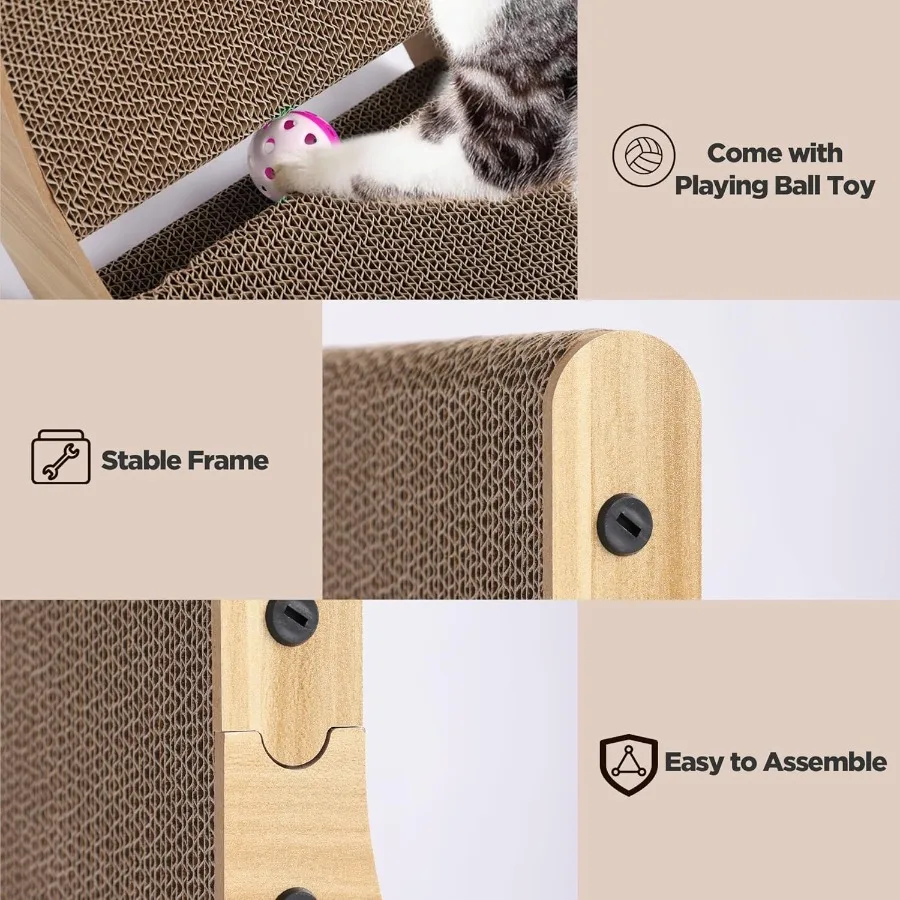 Come with
Playing Ball Toy

Stable Frame

Easy to Assemble