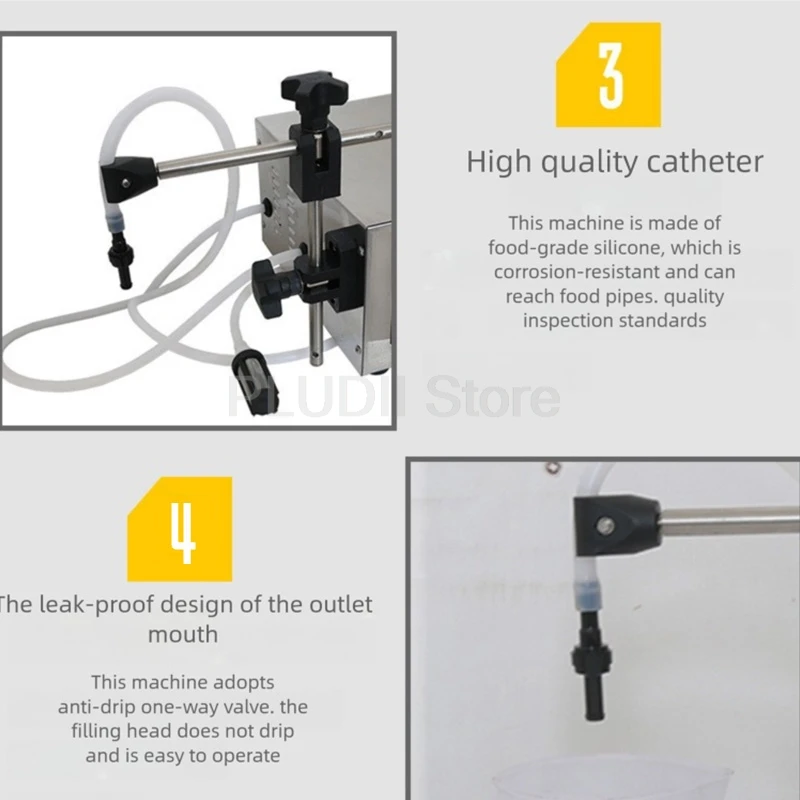 3

High quality catheter

This machine is made of food-grade silicone, which is corrosion-resistant and can reach food pipes. quality inspection standards

PLUDII Store

4

The leak-proof design of the outlet mouth

This machine adopts anti-drip one-way valve. the filling head does not drip and is easy to operate