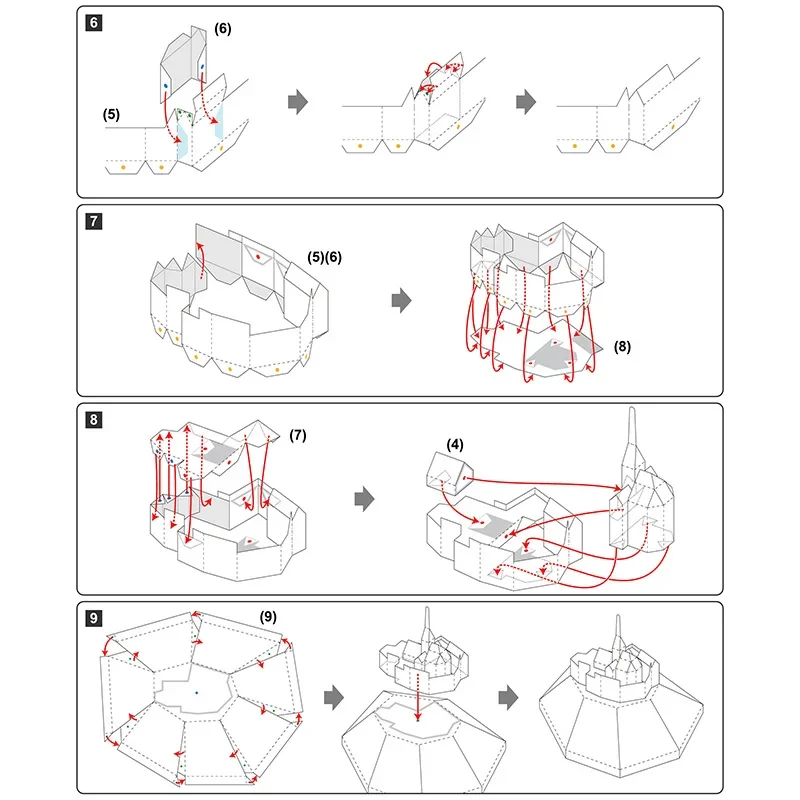 6
(6)
(5)

7
(5)(6)
(8)

8
(7)
(4)

9
(9)