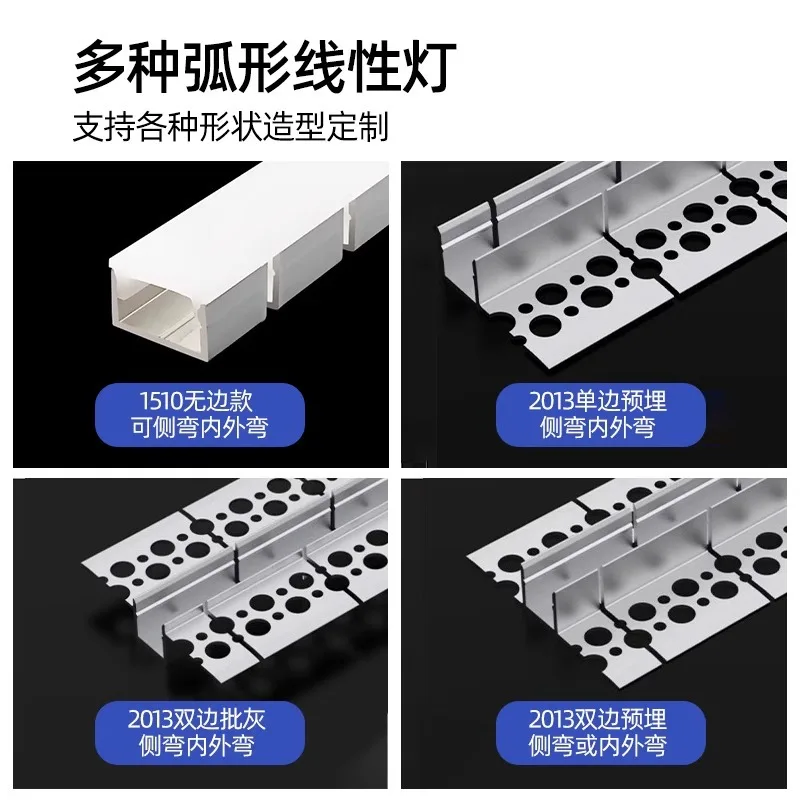 多种弧形线性灯
支持各种形状造型定制

1510无边款
可侧弯内外弯

2013单边预埋
侧弯内外弯

2013双边批灰
侧弯内外弯

2013双边预埋
侧弯或内外弯