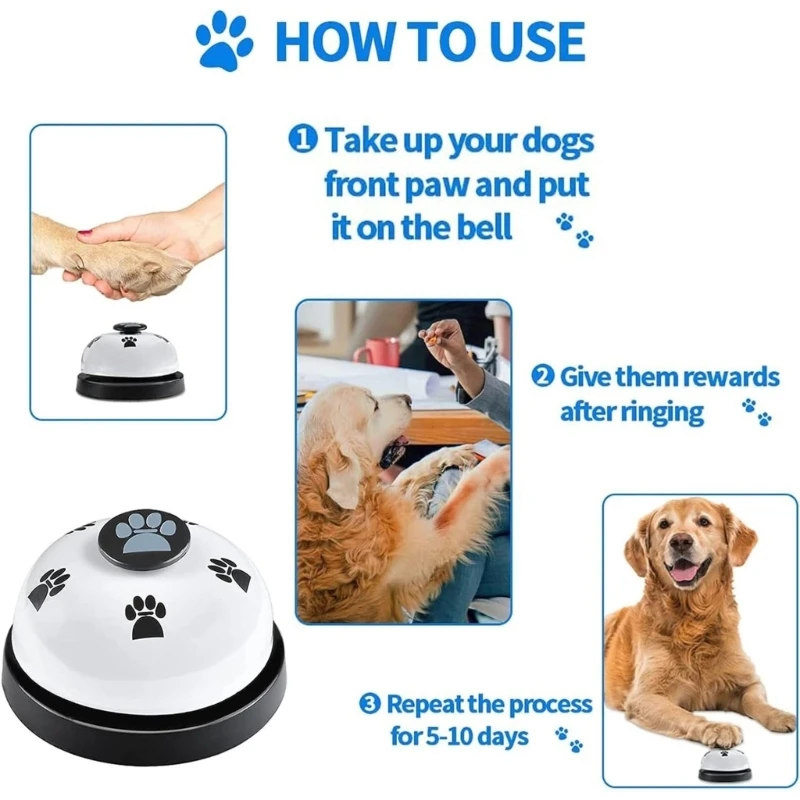 HOW TO USE

❶ Take up your dogs front paw and put it on the bell

❷ Give them rewards after ringing

❸ Repeat the process for 5-10 days