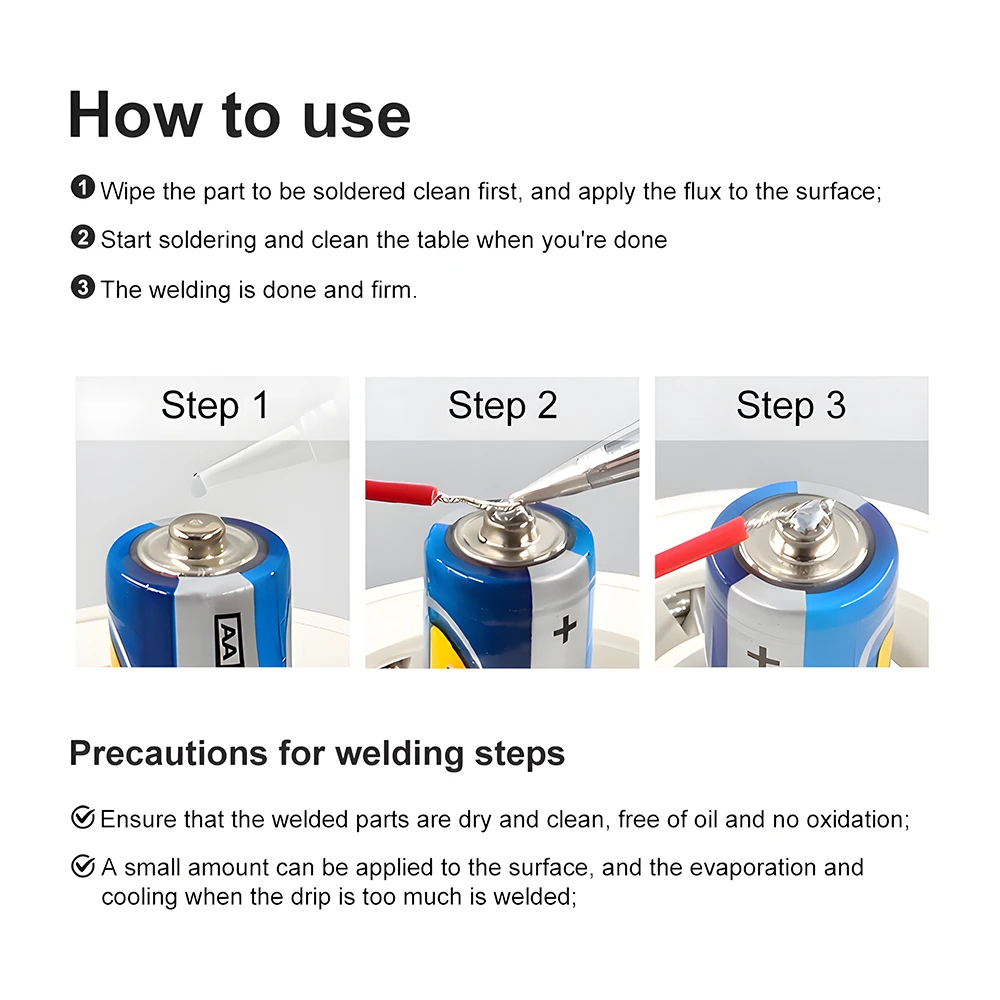 How to use

❶ Wipe the part to be soldered clean first, and apply the flux to the surface;

❷ Start soldering and clean the table when you're done

❸ The welding is done and firm.

Step 1

AA

Step 2

+

Step 3

+

Precautions for welding steps

Ensure that the welded parts are dry and clean, free of oil and no oxidation;

A small amount can be applied to the surface, and the evaporation and cooling when the drip is too much is welded;