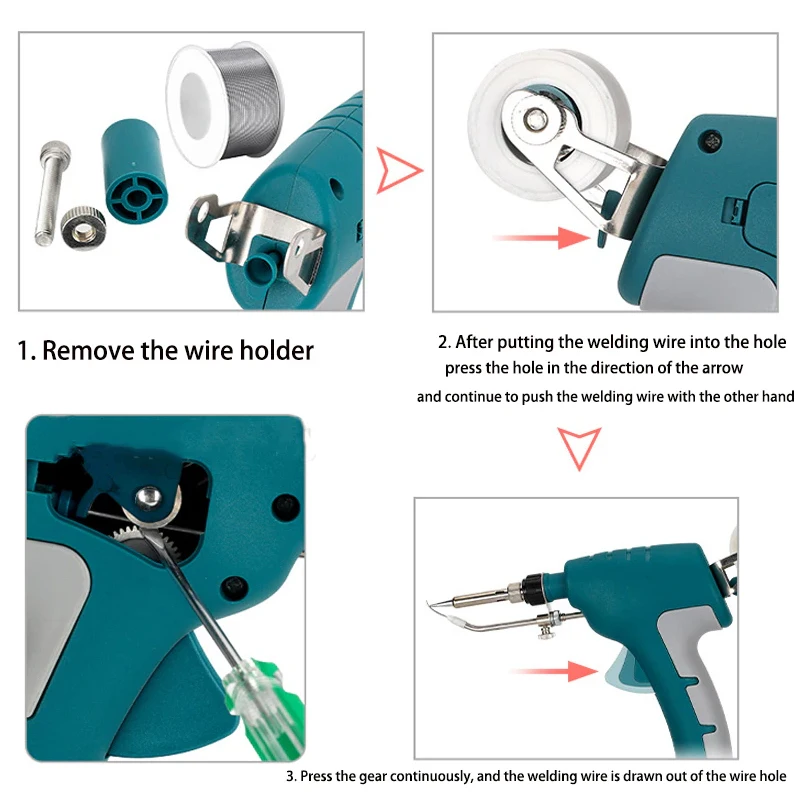 1. Remove the wire holder

2. After putting the welding wire into the hole press the hole in the direction of the arrow and continue to push the welding wire with the other hand

3. Press the gear continuously, and the welding wire is drawn out of the wire hole