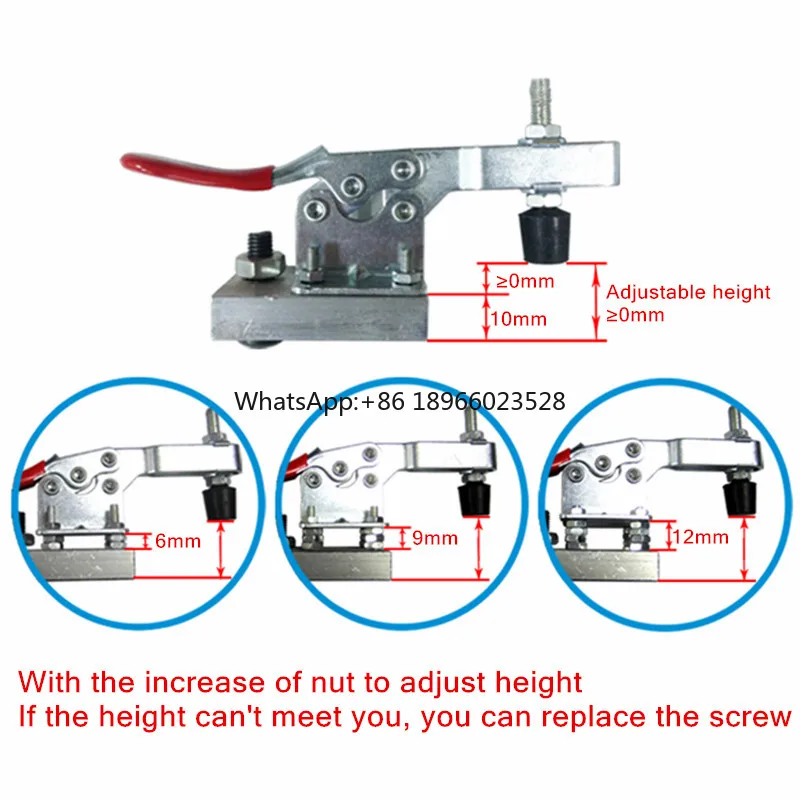 ≥0mm
10mm
Adjustable height ≥0mm

WhatsApp:+86 18966023528

6mm
9mm
12mm

With the increase of nut to adjust height
If the height can't meet you, you can replace the screw