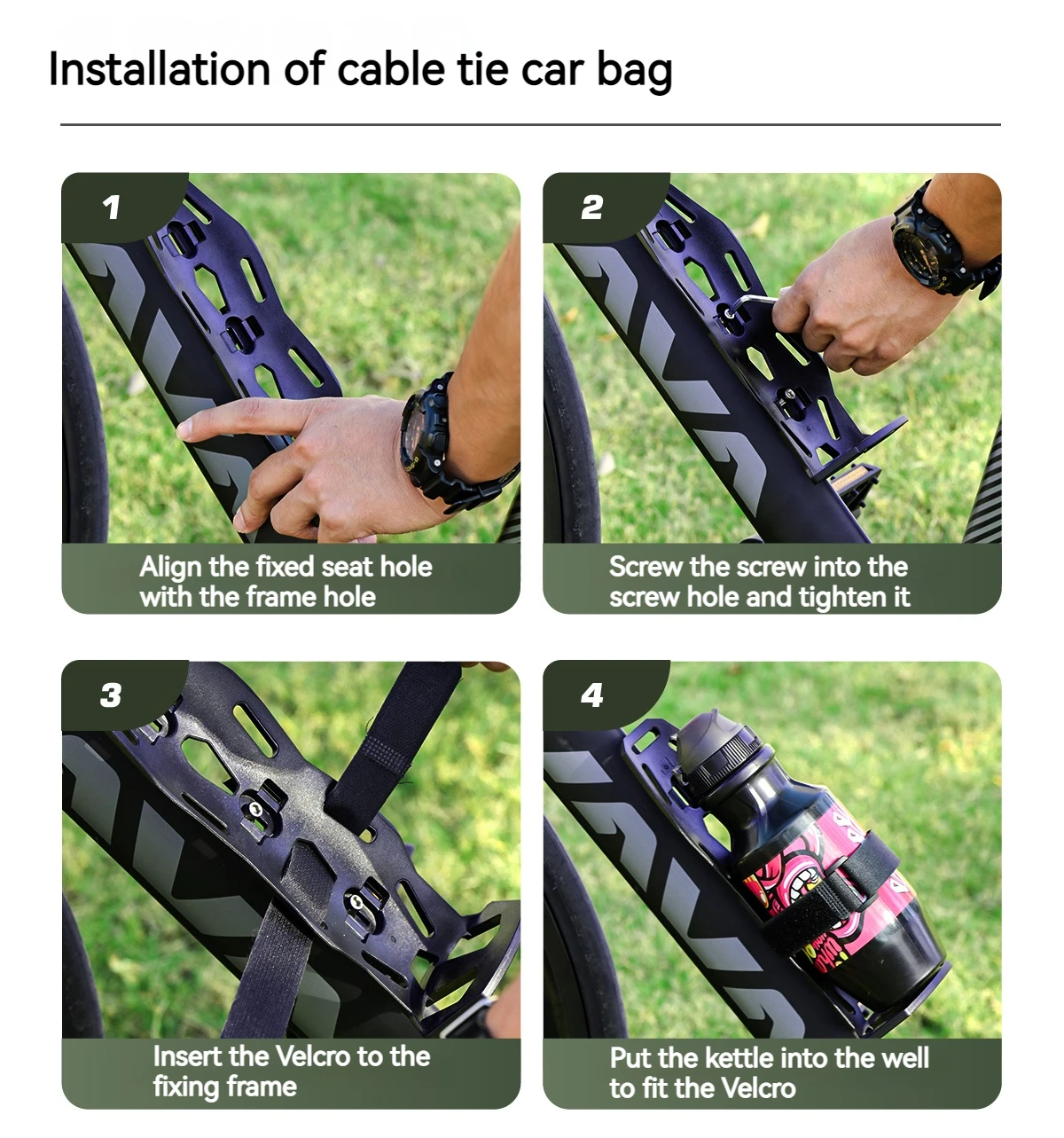 Installation of cable tie car bag

1

Align the fixed seat hole with the frame hole

2

Screw the screw into the screw hole and tighten it

3

Insert the Velcro to the fixing frame

4

Put the kettle into the well to fit the Velcro