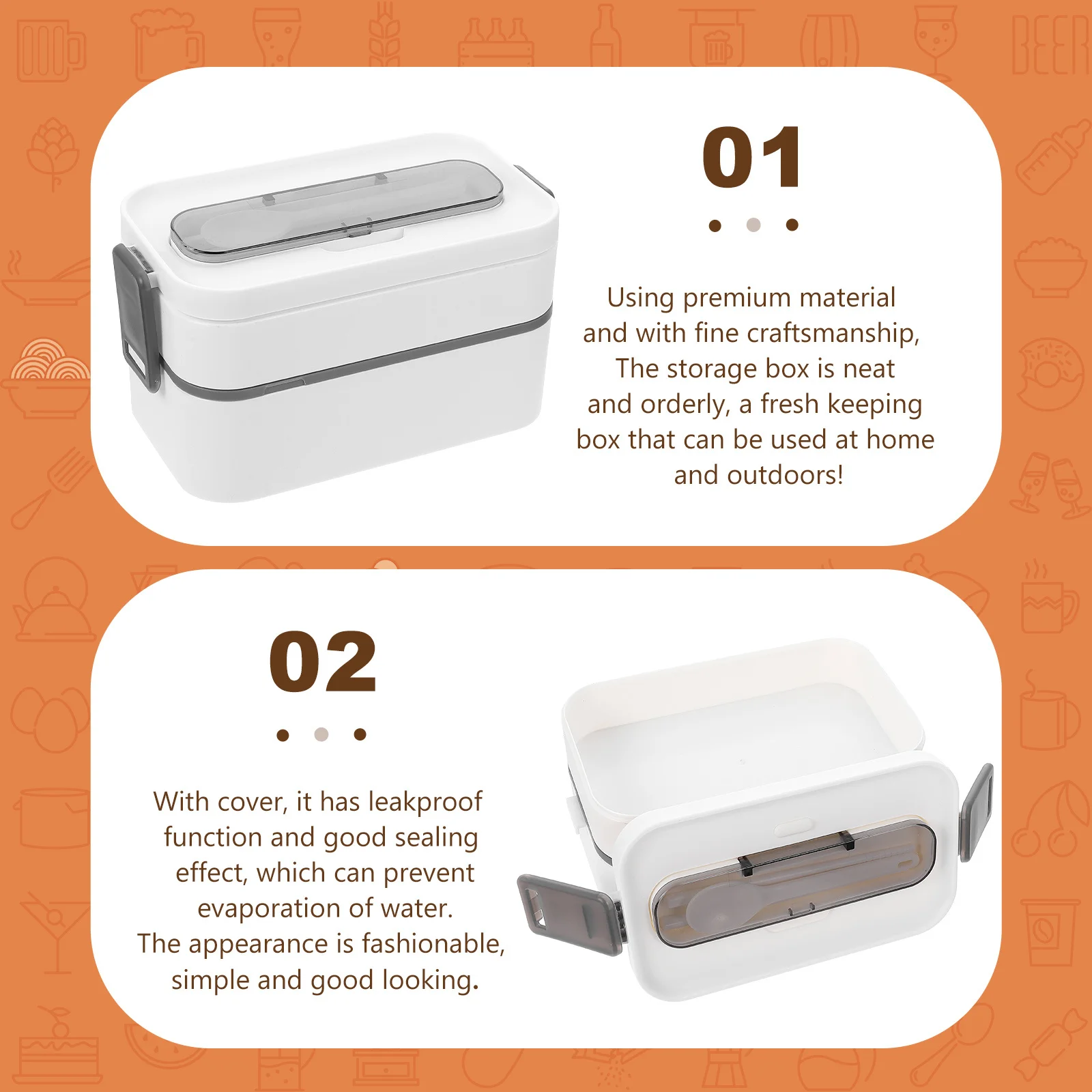 BEER

01

Using premium material and with fine craftsmanship, The storage box is neat and orderly, a fresh keeping box that can be used at home and outdoors!

02

With cover, it has leakproof function and good sealing effect, which can prevent evaporation of water. The appearance is fashionable, simple and good looking.