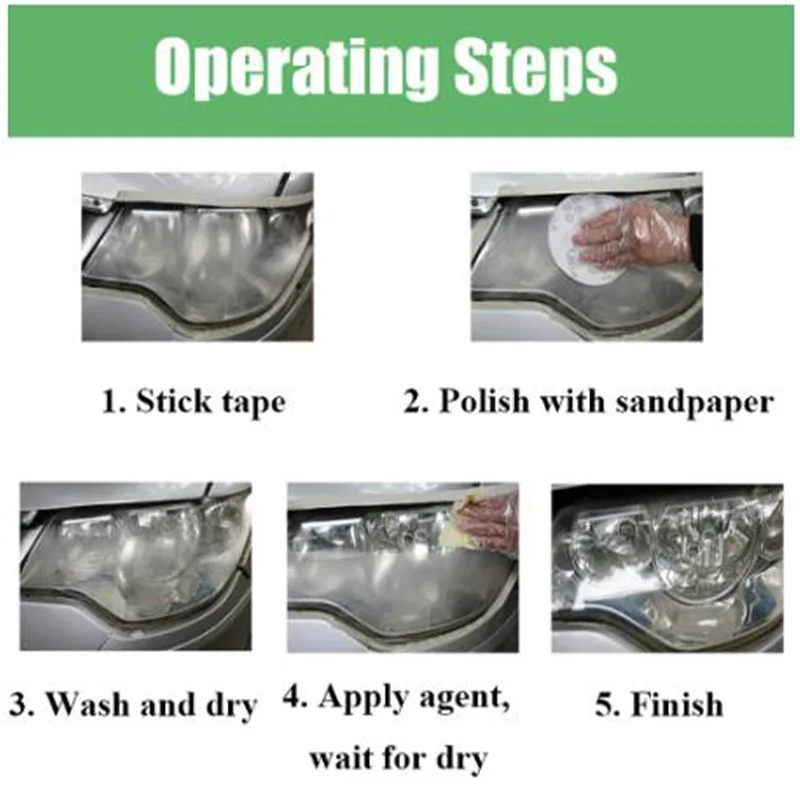 Operating Steps

1. Stick tape

2. Polish with sandpaper

3. Wash and dry

4. Apply agent, wait for dry

5. Finish