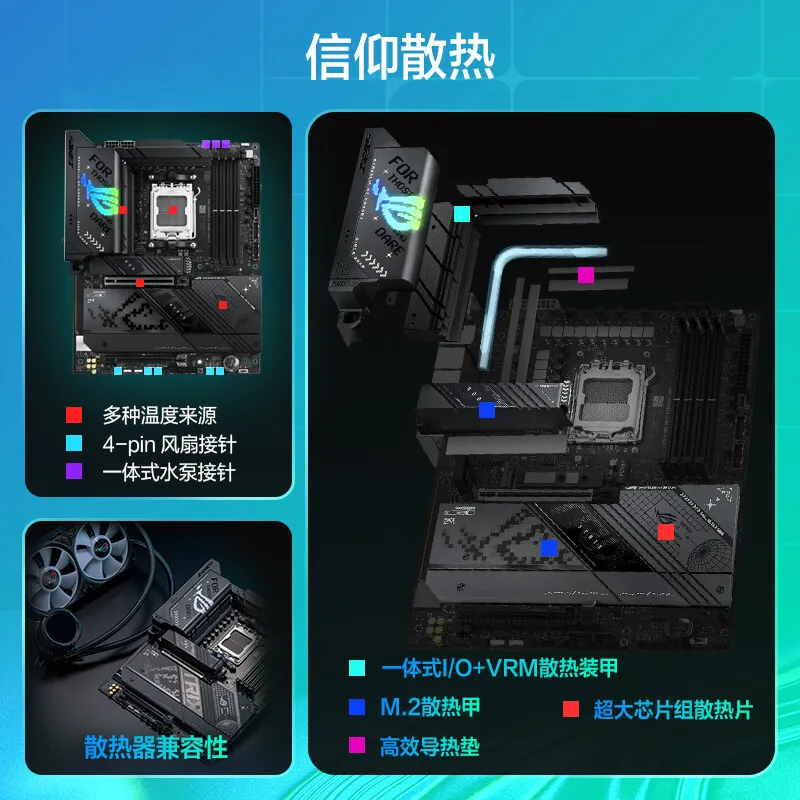 信仰散热

FOR THOSE WHO DARE

多种温度来源
4-pin 风扇接针
一体式水泵接针

散热器兼容性

FOR THOSE WHO DARE

一体式I/O+VRM散热装甲
M.2散热甲
超大芯片组散热片
高效导热垫