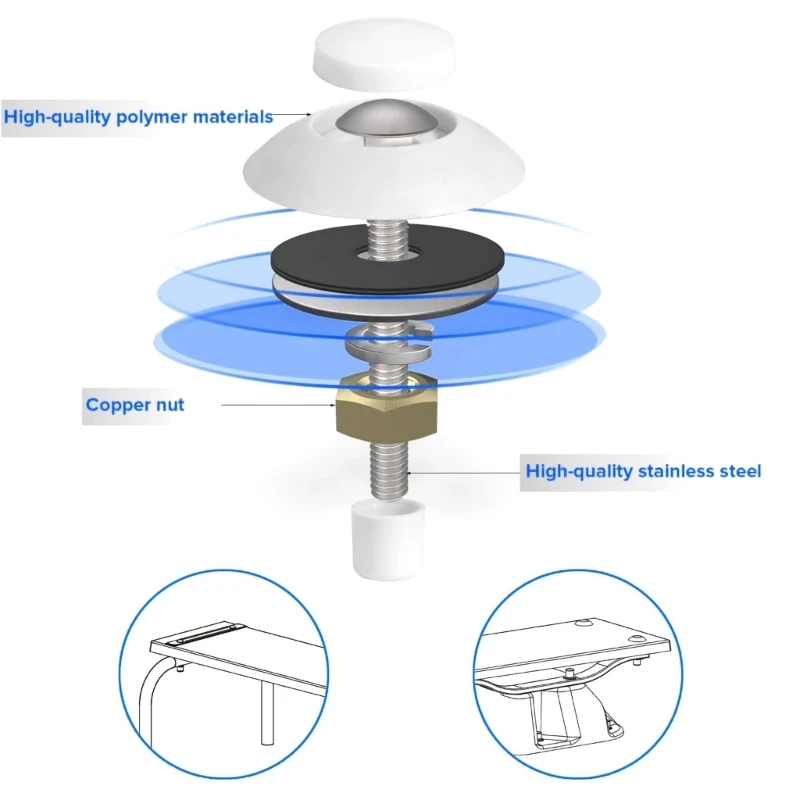 High-quality polymer materials

Copper nut

High-quality stainless steel