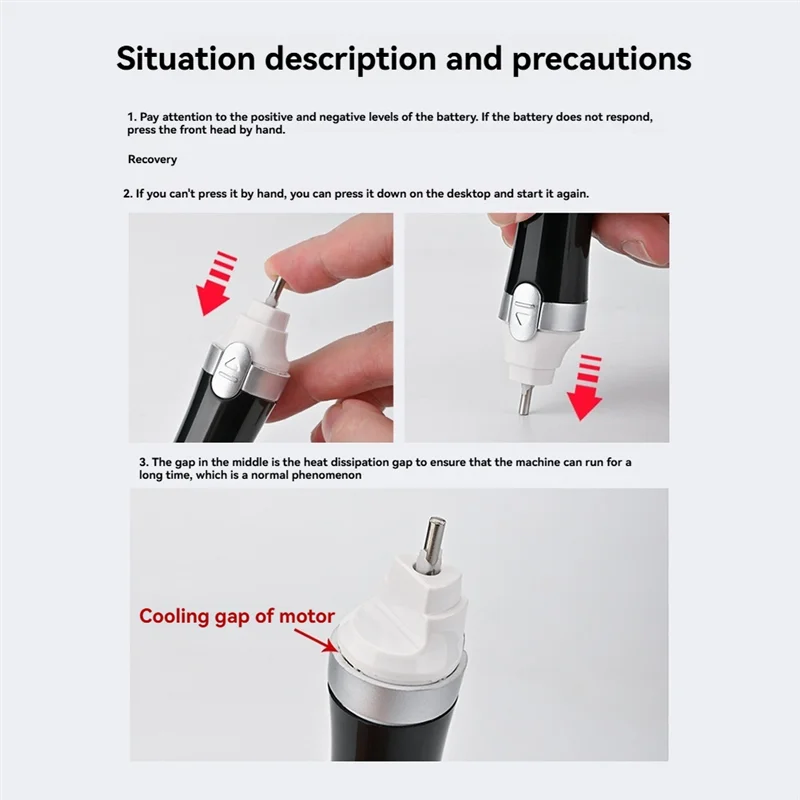 Situation description and precautions

1. Pay attention to the positive and negative levels of the battery. If the battery does not respond, press the front head by hand.

Recovery

2. If you can't press it by hand, you can press it down on the desktop and start it again.

3. The gap in the middle is the heat dissipation gap to ensure that the machine can run for a long time, which is a normal phenomenon

Cooling gap of motor