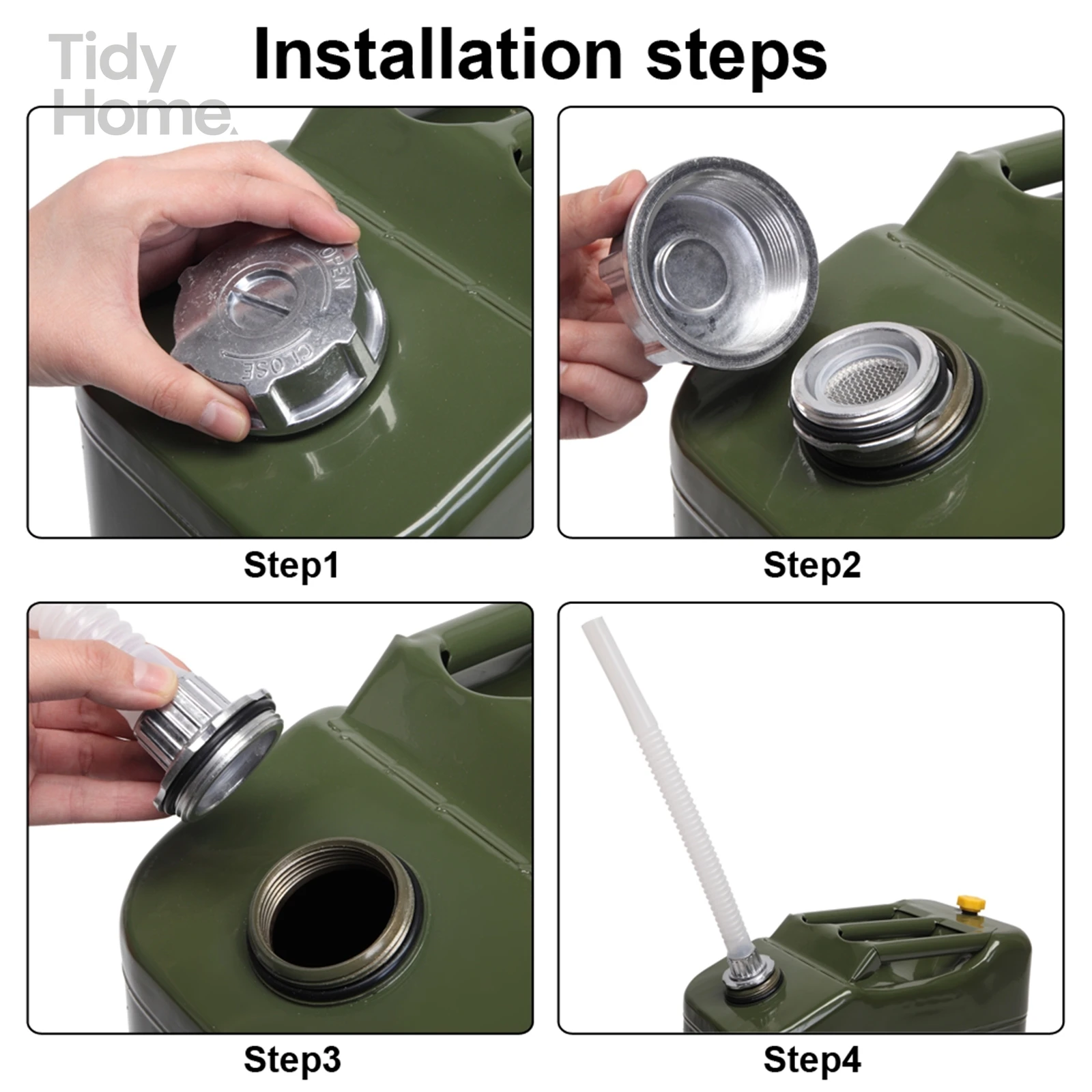 Tidy Home.

Installation steps

OPEN

CLOSE

Step1

Step2

Step3

Step4