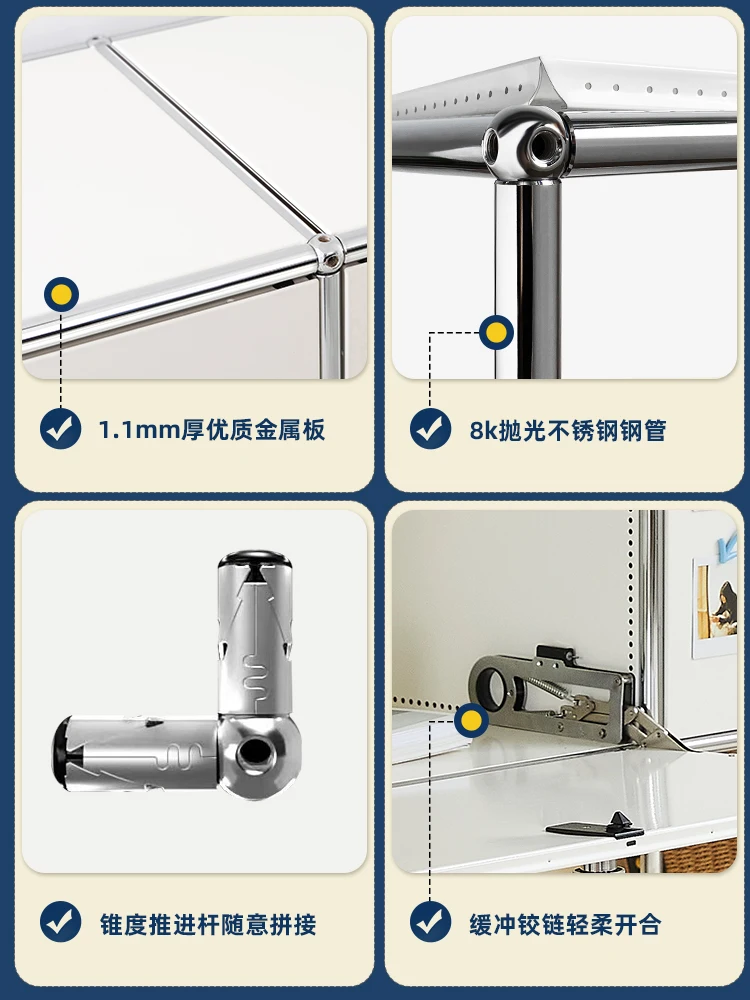 1.1mm厚优质金属板

8k抛光不锈钢钢管

锥度推进杆随意拼接

缓冲铰链轻柔开合