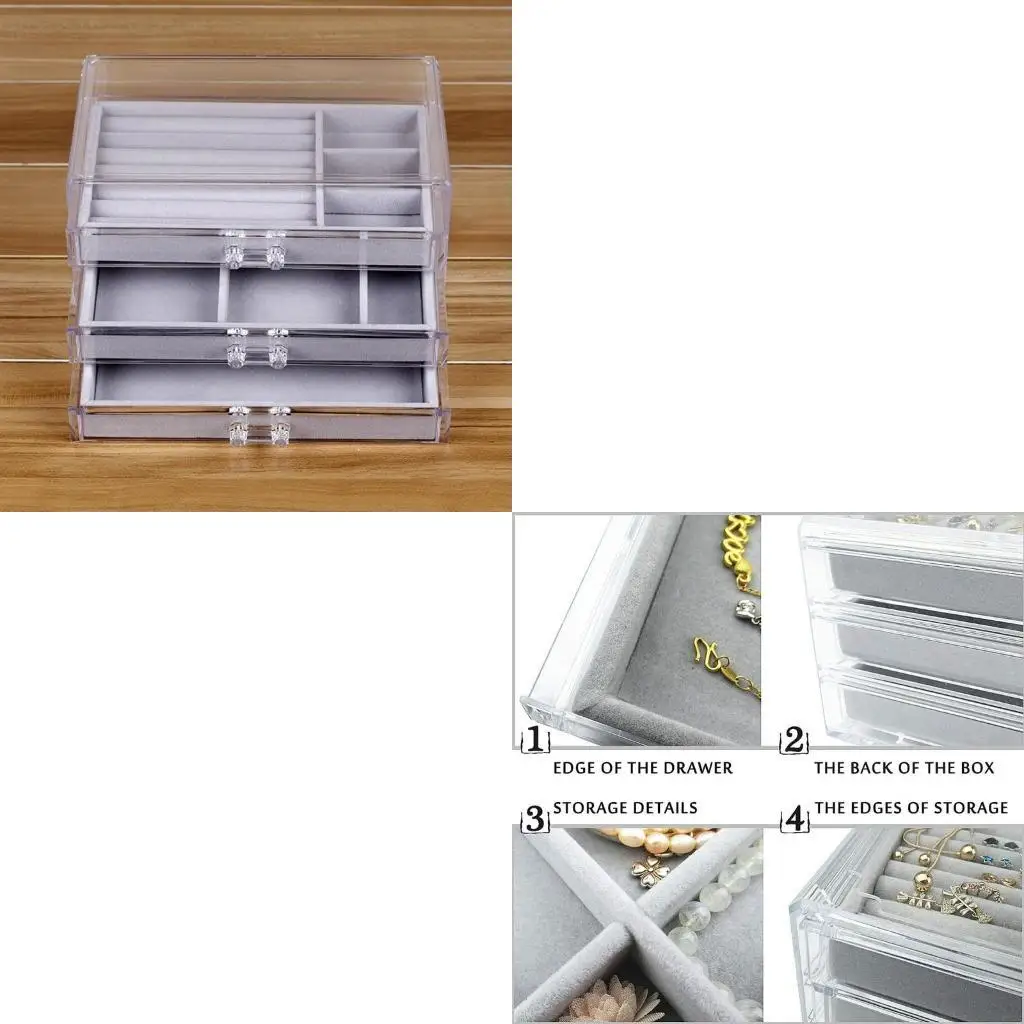 1
EDGE OF THE DRAWER

2
THE BACK OF THE BOX

3
STORAGE DETAILS

4
THE EDGES OF STORAGE