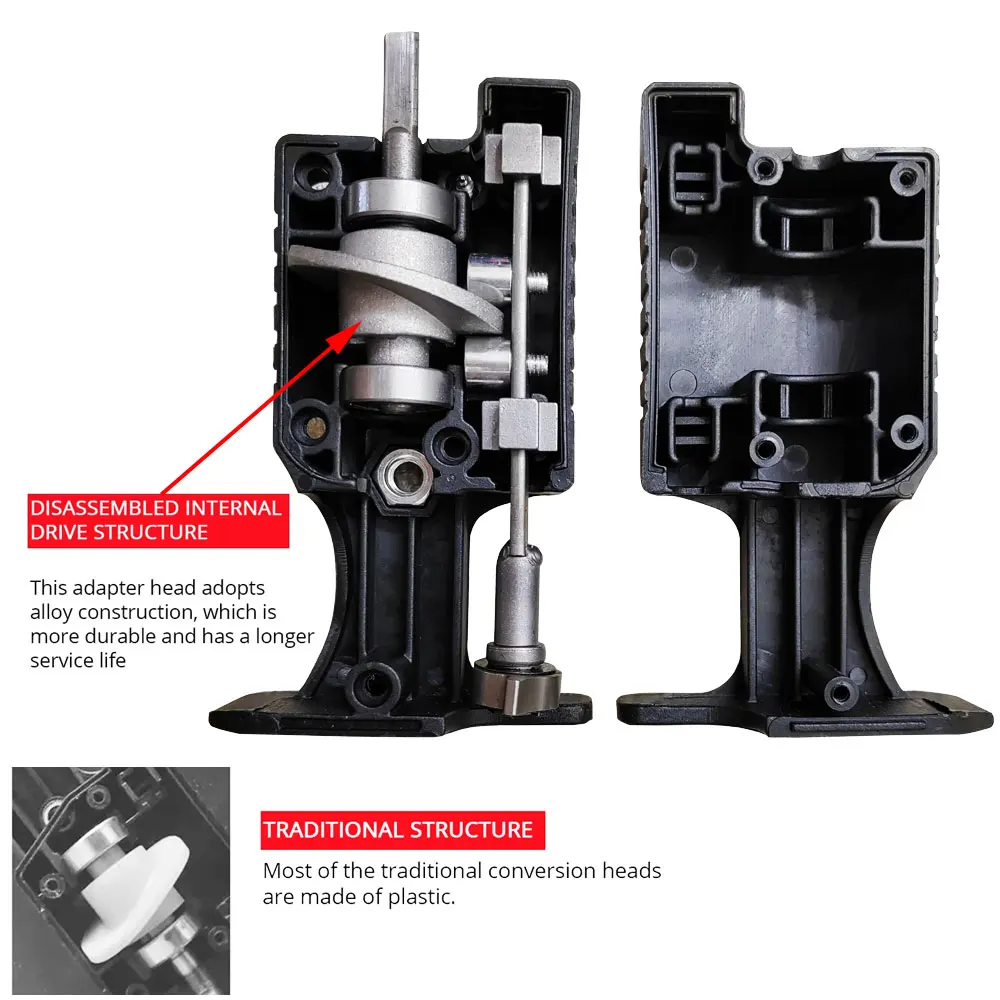 DISASSEMBLED INTERNAL DRIVE STRUCTURE

This adapter head adopts alloy construction, which is more durable and has a longer service life

TRADITIONAL STRUCTURE

Most of the traditional conversion heads are made of plastic.