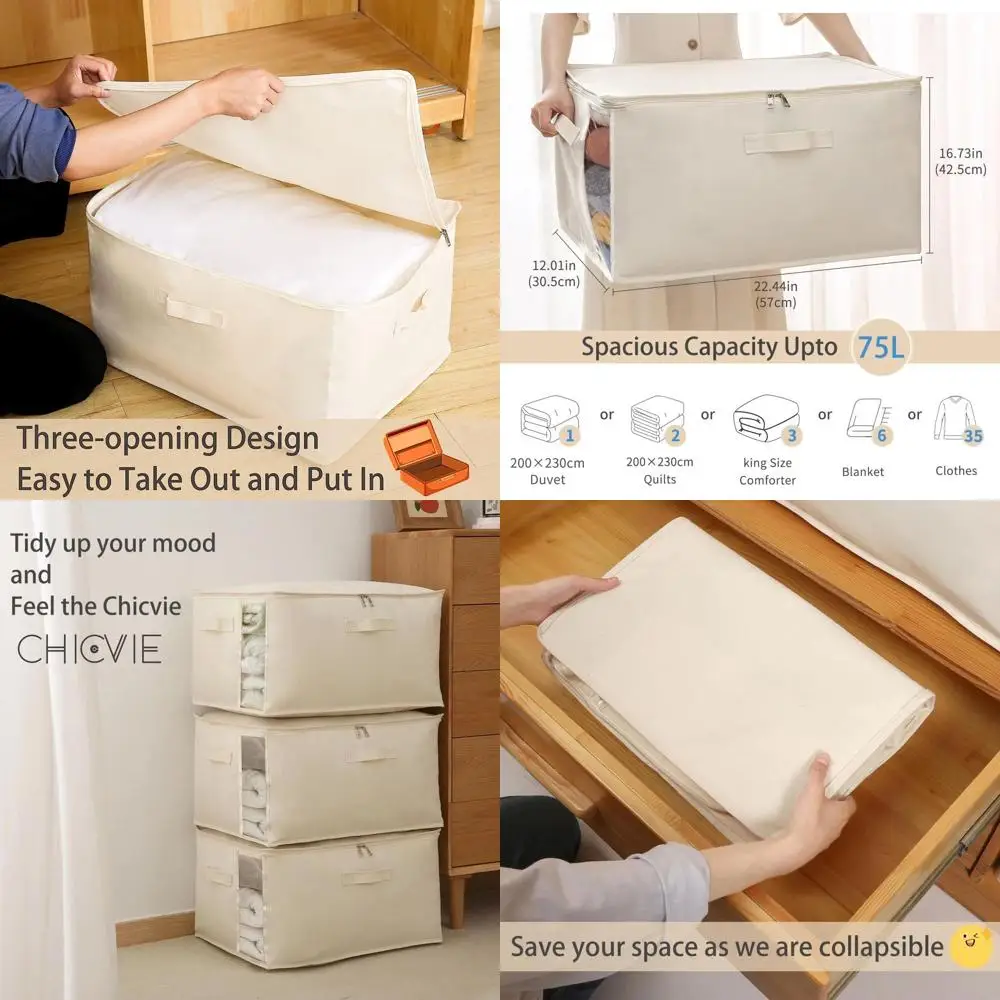 Three-opening Design
Easy to Take Out and Put In

16.73in
(42.5cm)

12.01in
(30.5cm)

22.44in
(57cm)

Spacious Capacity Upto 75L

1
200×230cm
Duvet

or

2
200×230cm
Quilts

or

3
king Size
Comforter

or

6
Blanket

or

35
Clothes

Tidy up your mood
and
Feel the Chicvie
CHICVIE

Save your space as we are collapsible