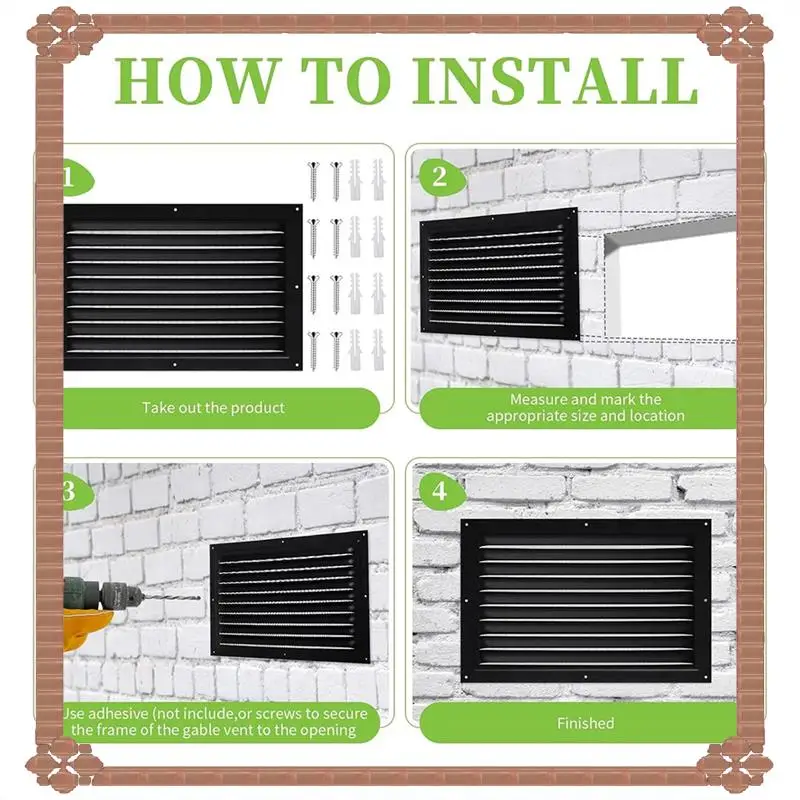 HOW TO INSTALL

1

Take out the product

2

Measure and mark the appropriate size and location

3

Use adhesive (not include,or screws to secure the frame of the gable vent to the opening

4

Finished