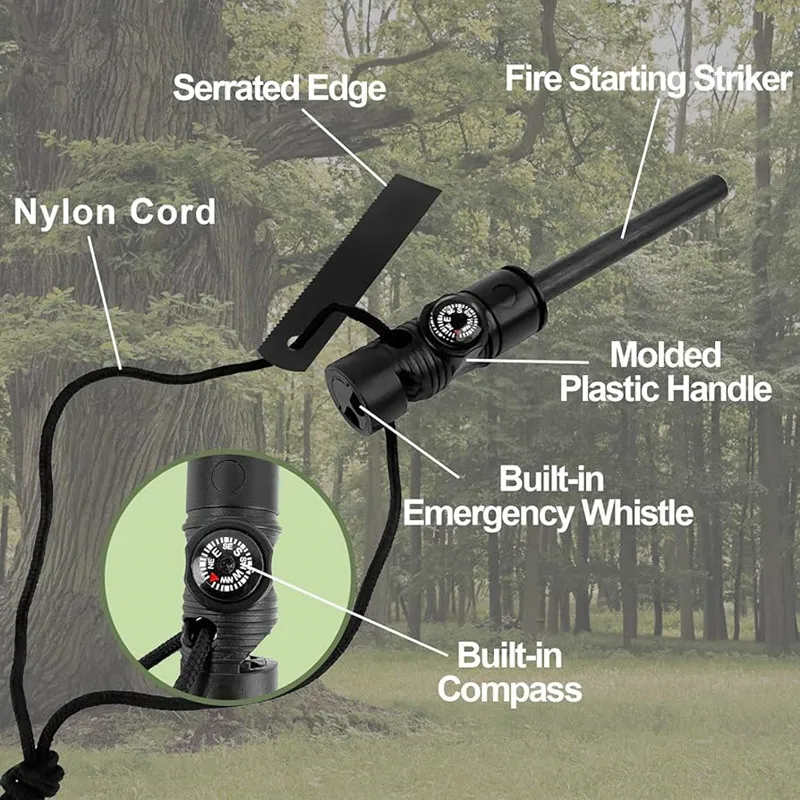 Serrated Edge

Fire Starting Striker

Nylon Cord

Molded Plastic Handle

Built-in Emergency Whistle

Built-in Compass