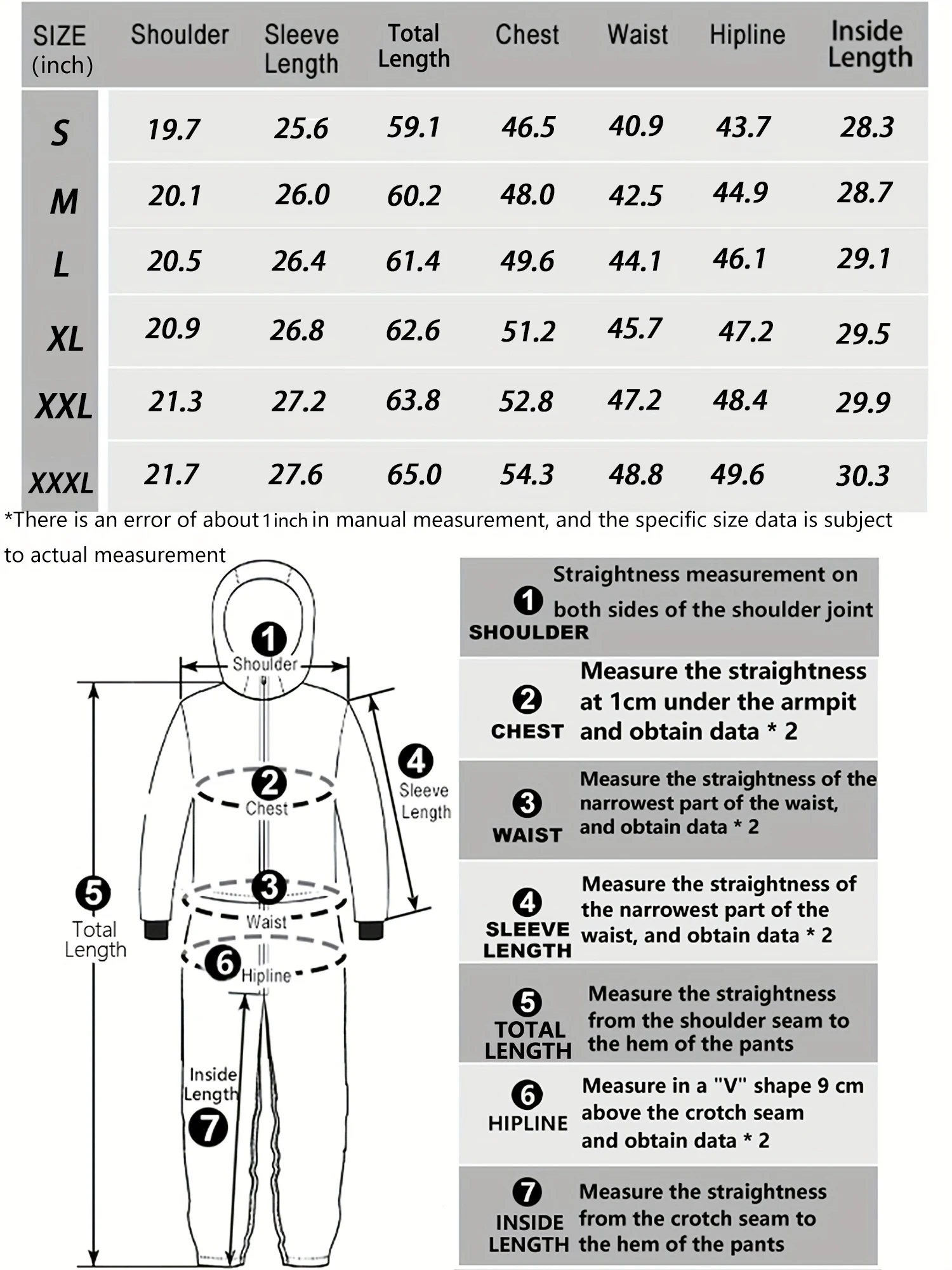 | SIZE (inch) | Shoulder | Sleeve Length | Total Length | Chest | Waist | Hipline | Inside Length |
|---|---|---|---|---|---|---|---|
| S | 19.7 | 25.6 | 59.1 | 46.5 | 40.9 | 43.7 | 28.3 |
| M | 20.1 | 26.0 | 60.2 | 48.0 | 42.5 | 44.9 | 28.7 |
| L | 20.5 | 26.4 | 61.4 | 49.6 | 44.1 | 46.1 | 29.1 |
| XL | 20.9 | 26.8 | 62.6 | 51.2 | 45.7 | 47.2 | 29.5 |
| XXL | 21.3 | 27.2 | 63.8 | 52.8 | 47.2 | 48.4 | 29.9 |
| XXXL | 21.7 | 27.6 | 65.0 | 54.3 | 48.8 | 49.6 | 30.3 |

*There is an error of about 1inch in manual measurement, and the specific size data is subject to actual measurement

1 Shoulder
2 Chest
3 Waist
4 Sleeve Length
5 Total Length
6 Hipline
Inside Length 7

1 SHOULDER Straightness measurement on both sides of the shoulder joint

2 CHEST Measure the straightness at 1cm under the armpit and obtain data * 2

3 WAIST Measure the straightness of the narrowest part of the waist, and obtain data * 2

4 SLEEVE LENGTH Measure the straightness of the narrowest part of the waist, and obtain data * 2

5 TOTAL LENGTH Measure the straightness from the shoulder seam to the hem of the pants

6 HIPLINE Measure in a "V" shape 9 cm above the crotch seam and obtain data * 2

7 INSIDE LENGTH Measure the straightness from the crotch seam to the hem of the pants