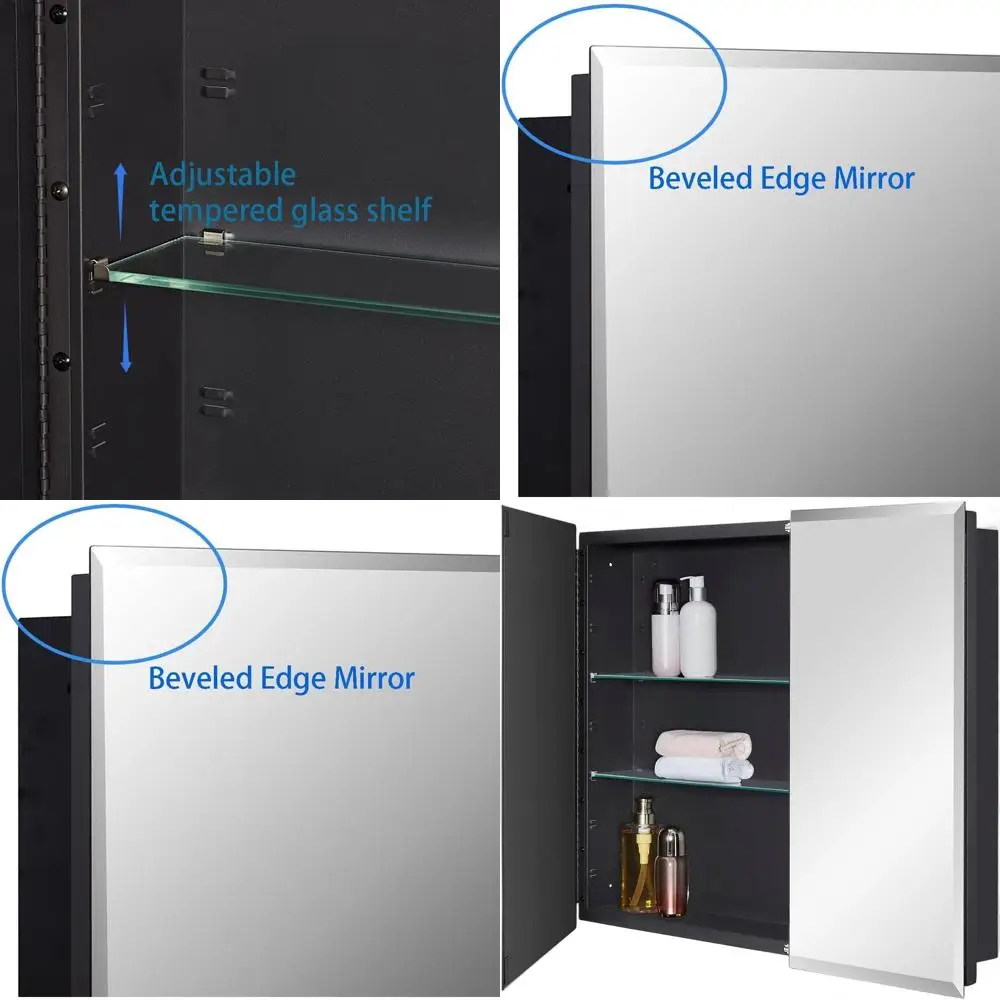 Adjustable tempered glass shelf

Beveled Edge Mirror

Beveled Edge Mirror