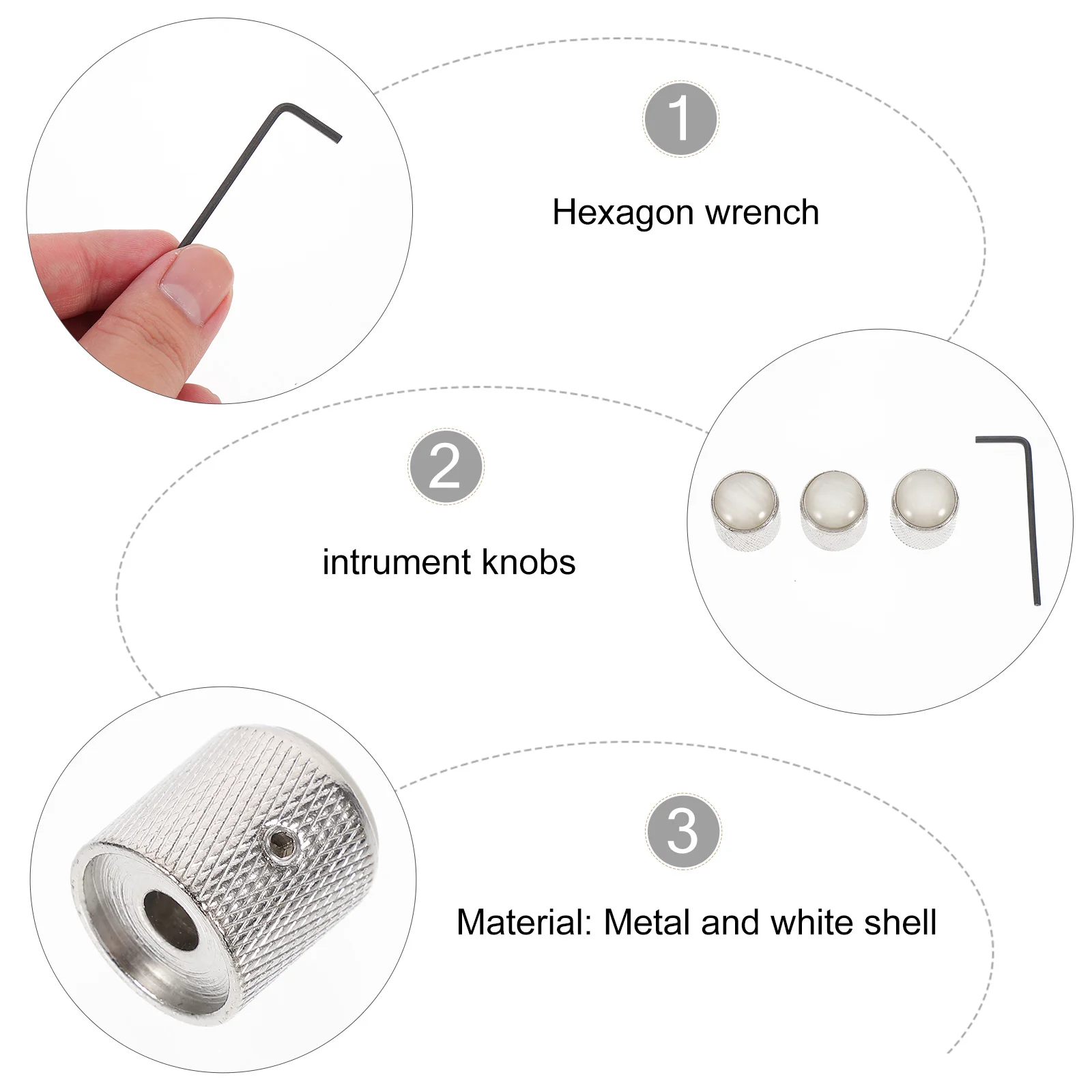 1

Hexagon wrench

2

intrument knobs

3

Material: Metal and white shell