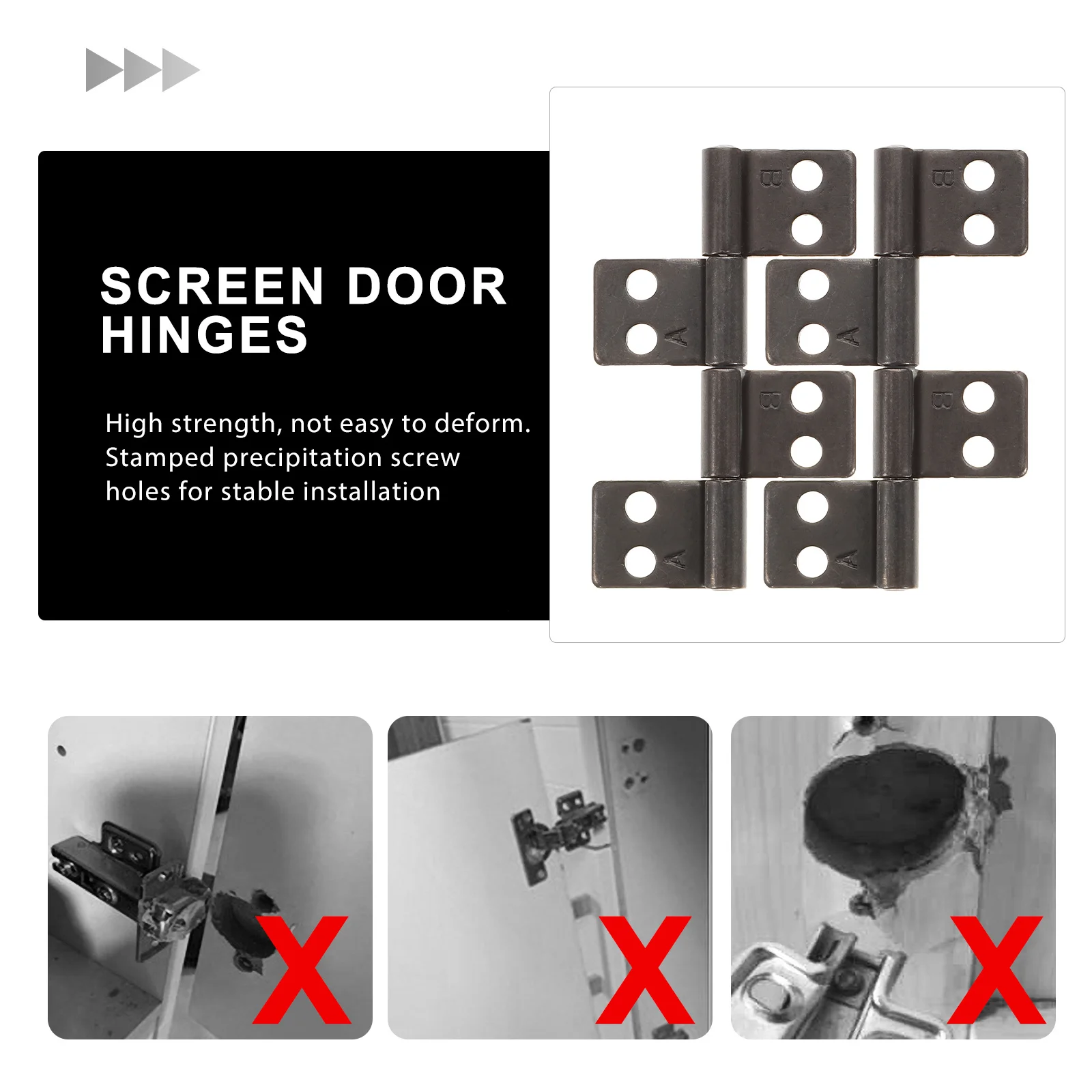 SCREEN DOOR HINGES

High strength, not easy to deform. Stamped precipitation screw holes for stable installation

B B A A B B A A

X X X