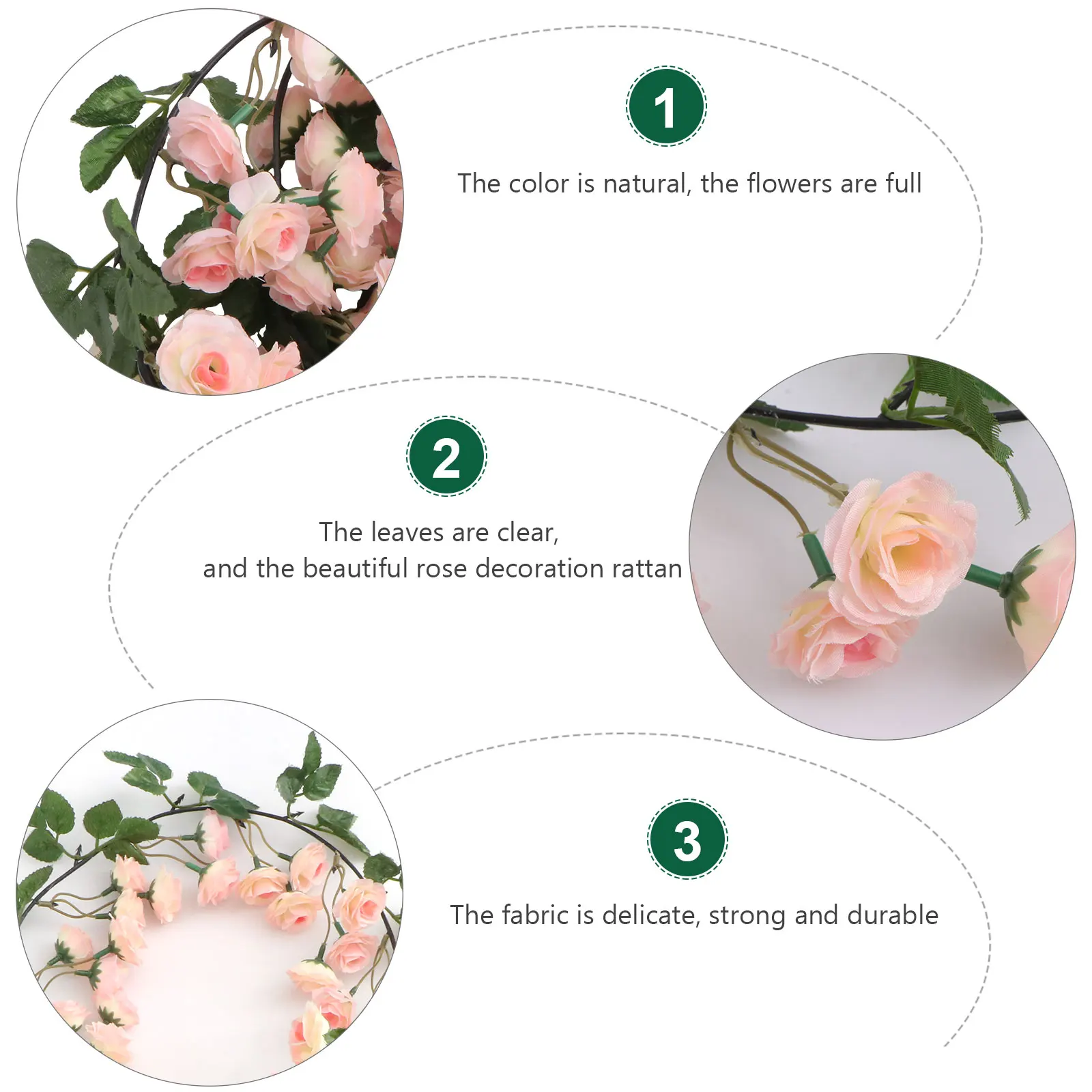 1

The color is natural, the flowers are full

2

The leaves are clear,
and the beautiful rose decoration rattan

3

The fabric is delicate, strong and durable