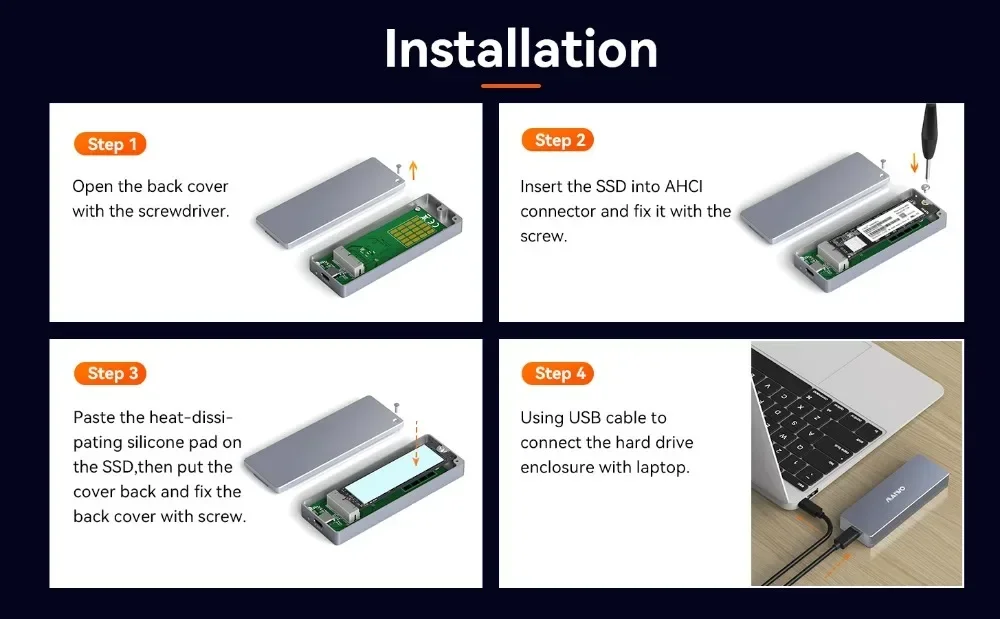 Installation

Step 1

Open the back cover with the screwdriver.

Step 2

Insert the SSD into AHCI connector and fix it with the screw.

Step 3

Paste the heat-dissipating silicone pad on the SSD,then put the cover back and fix the back cover with screw.

Step 4

Using USB cable to connect the hard drive enclosure with laptop.

MAIWO