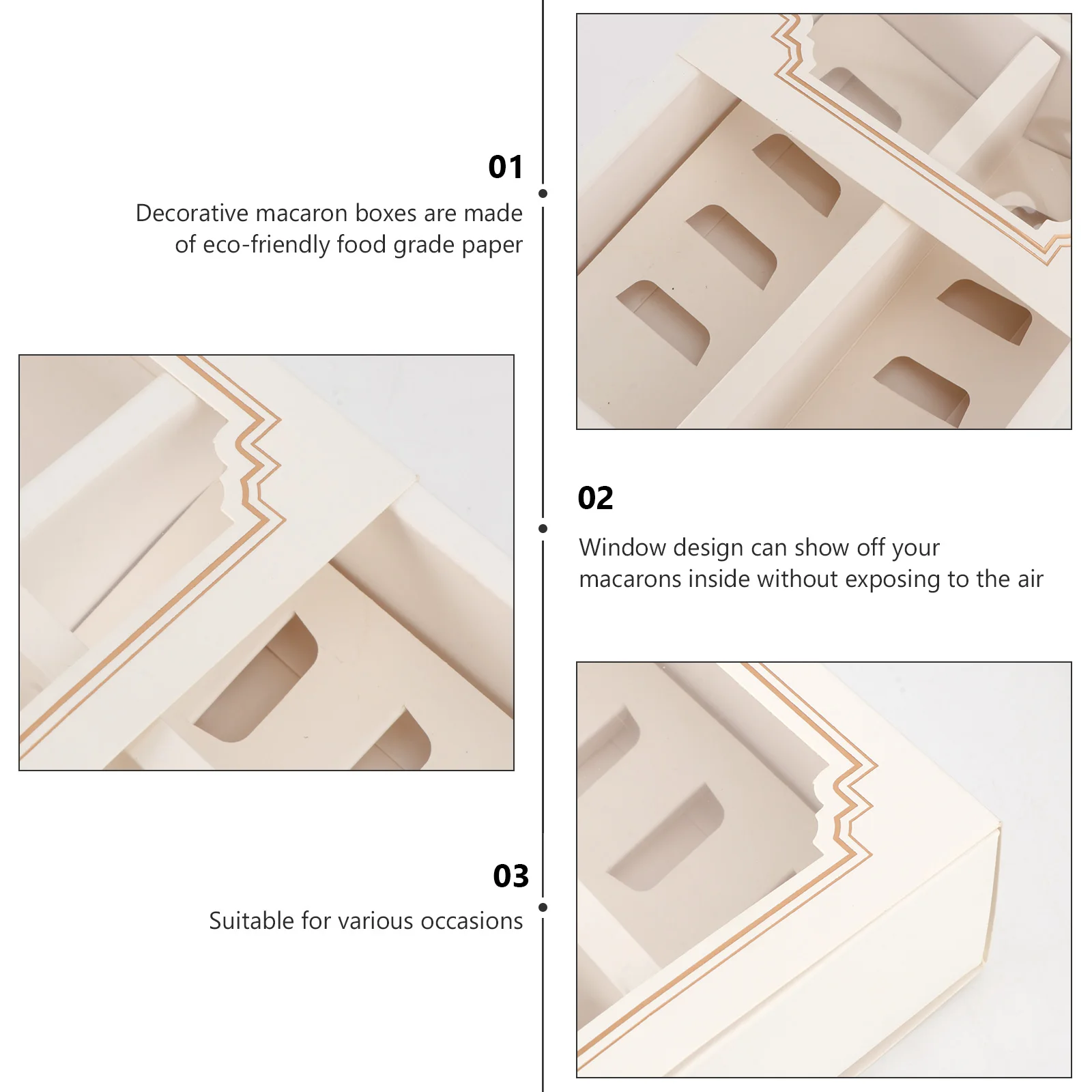 01

Decorative macaron boxes are made of eco-friendly food grade paper

02

Window design can show off your macarons inside without exposing to the air

03

Suitable for various occasions