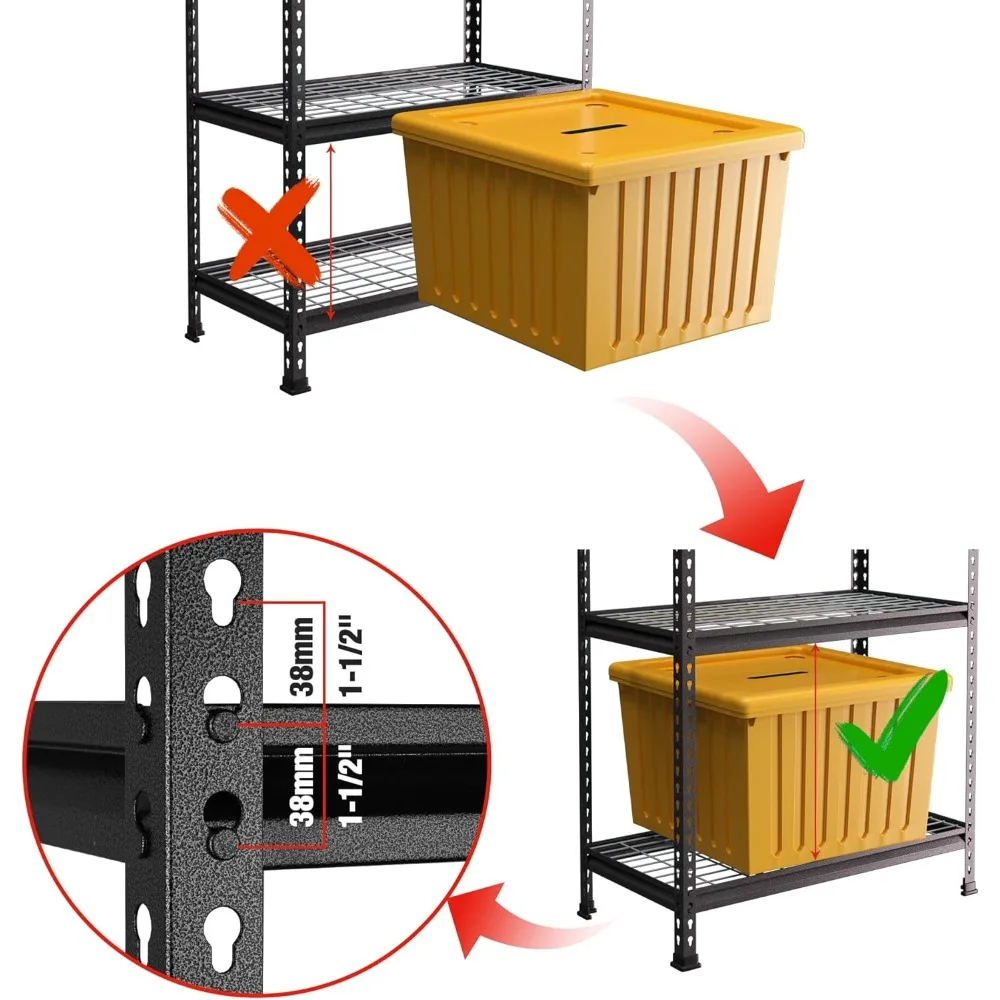 38mm
1-1/2"
38mm
1-1/2"