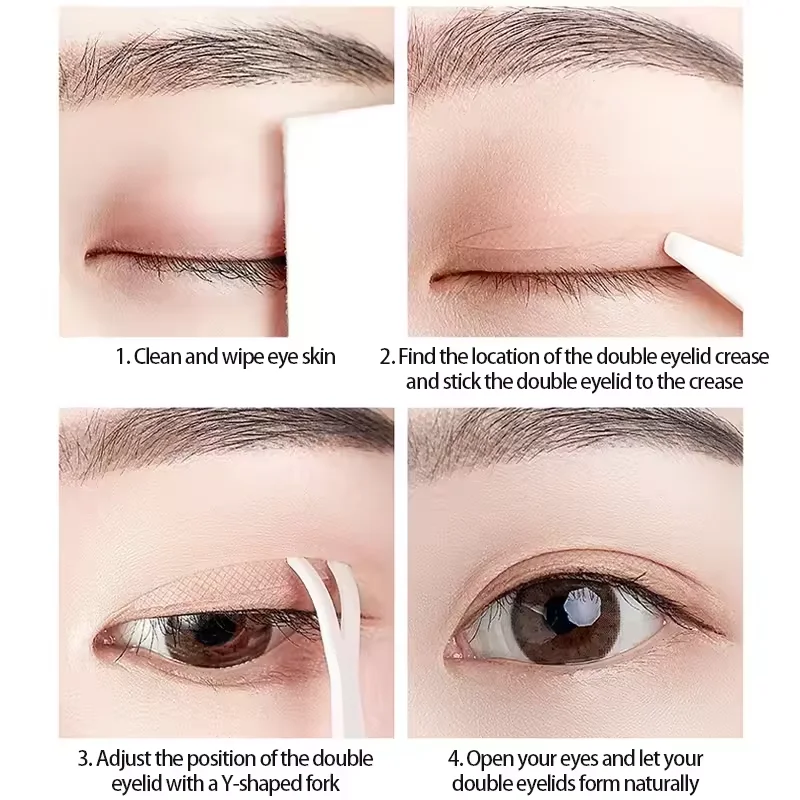 1. Clean and wipe eye skin

2. Find the location of the double eyelid crease and stick the double eyelid to the crease

3. Adjust the position of the double eyelid with a Y-shaped fork

4. Open your eyes and let your double eyelids form naturally