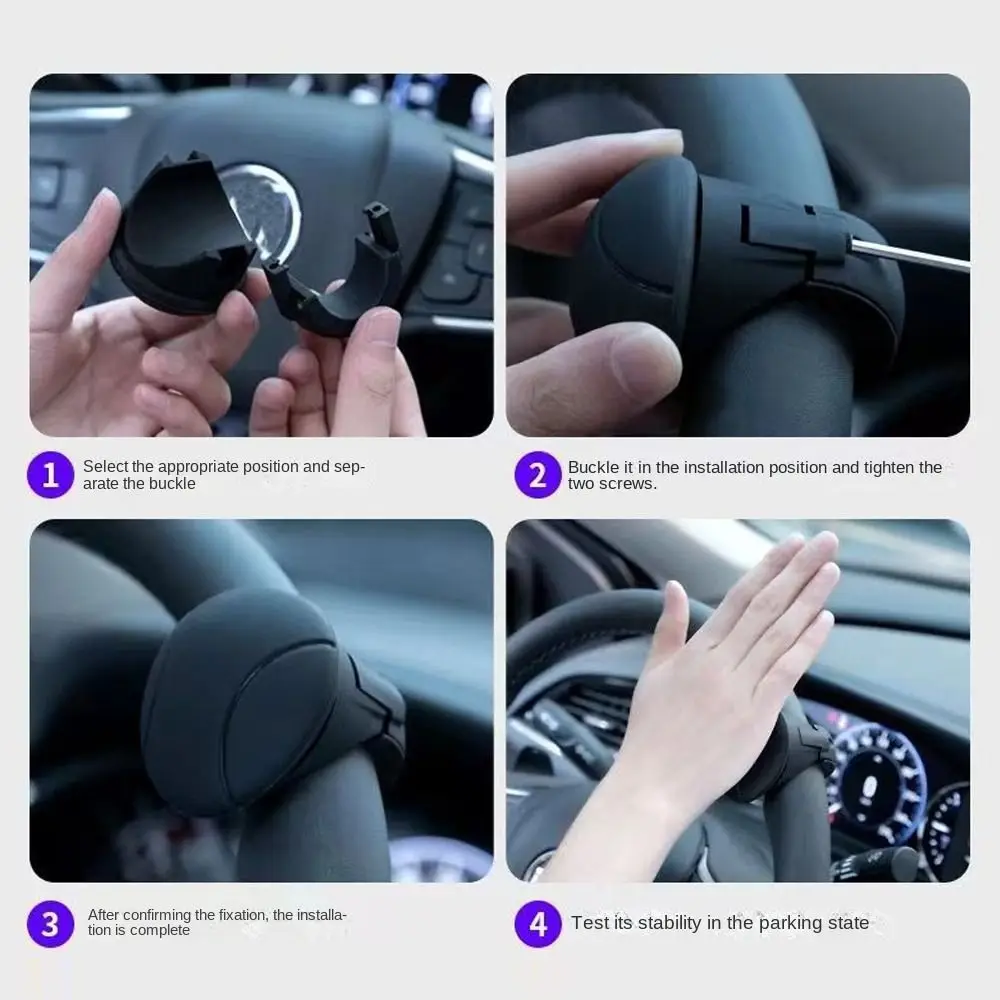 1 Select the appropriate position and separate the buckle

2 Buckle it in the installation position and tighten the two screws.

3 After confirming the fixation, the installation is complete

4 Test its stability in the parking state