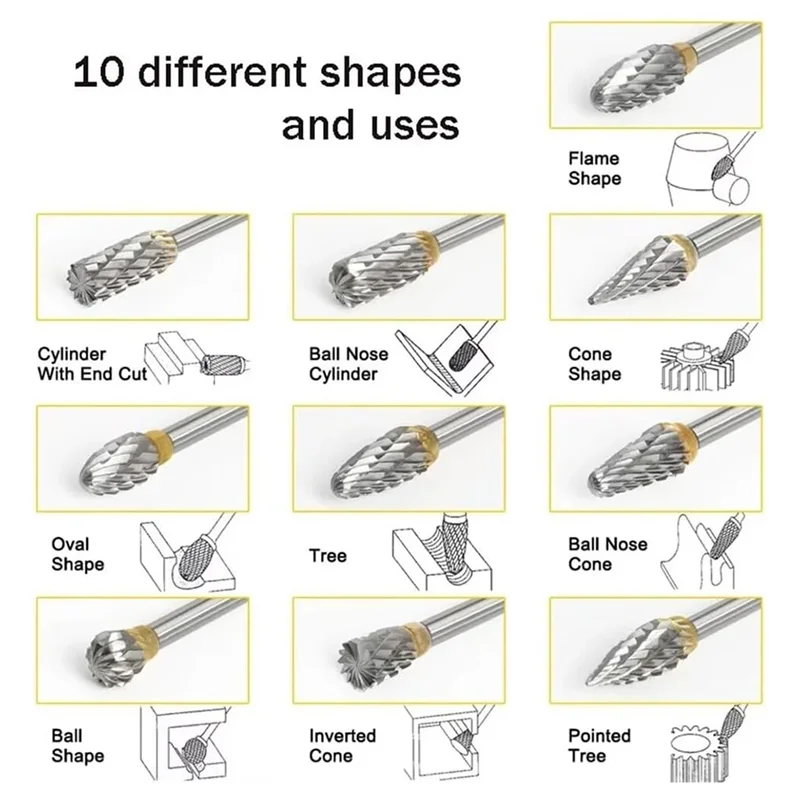 10 different shapes and uses

Flame Shape

Cylinder With End Cut

Ball Nose Cylinder

Cone Shape

Oval Shape

Tree

Ball Nose Cone

Ball Shape

Inverted Cone

Pointed Tree