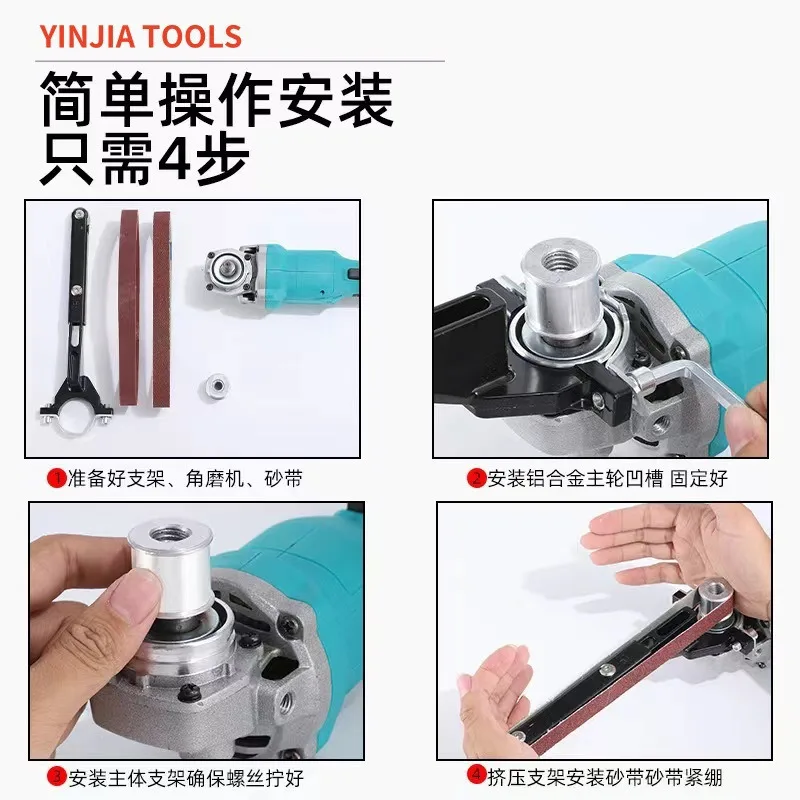 YINJIA TOOLS

简单操作安装
只需4步

1 准备好支架、角磨机、砂带

2 安装铝合金主轮凹槽 固定好

3 安装主体支架确保螺丝拧好

4 挤压支架安装砂带砂带紧绷