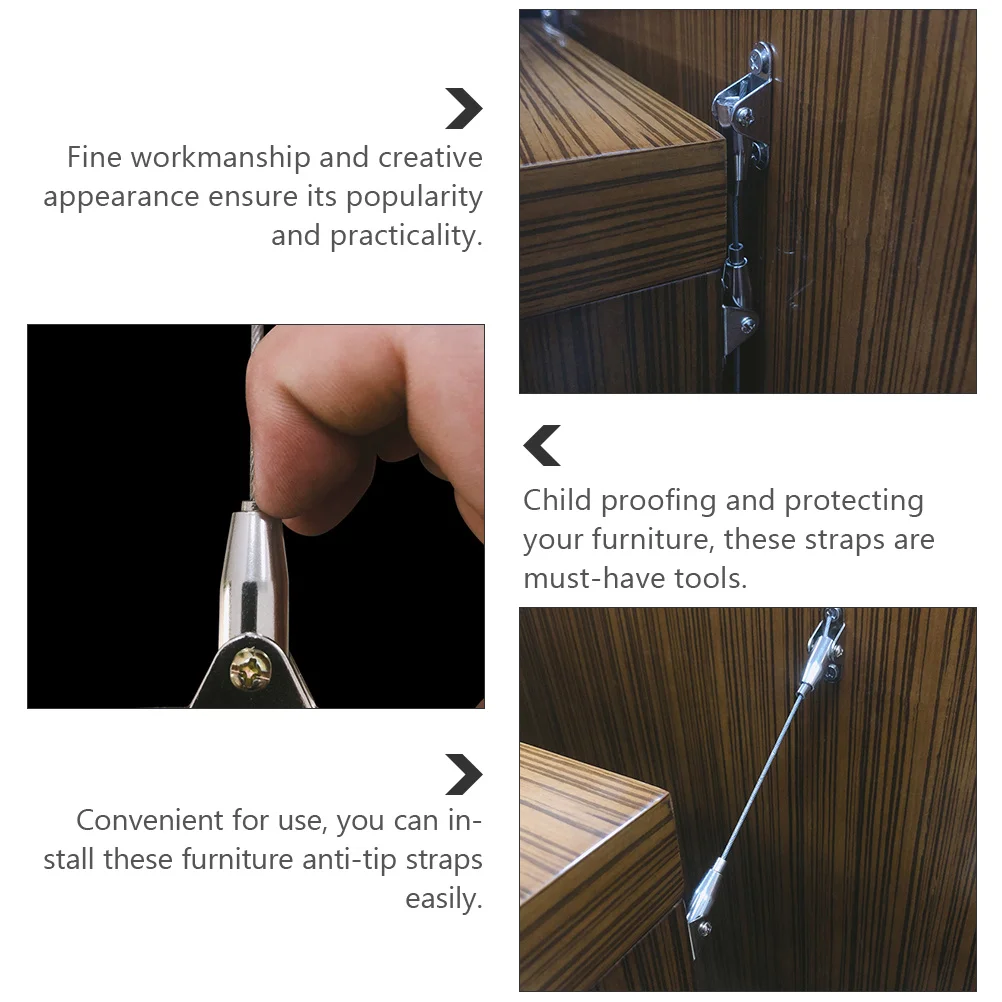 Fine workmanship and creative appearance ensure its popularity and practicality.

Child proofing and protecting your furniture, these straps are must-have tools.

Convenient for use, you can install these furniture anti-tip straps easily.