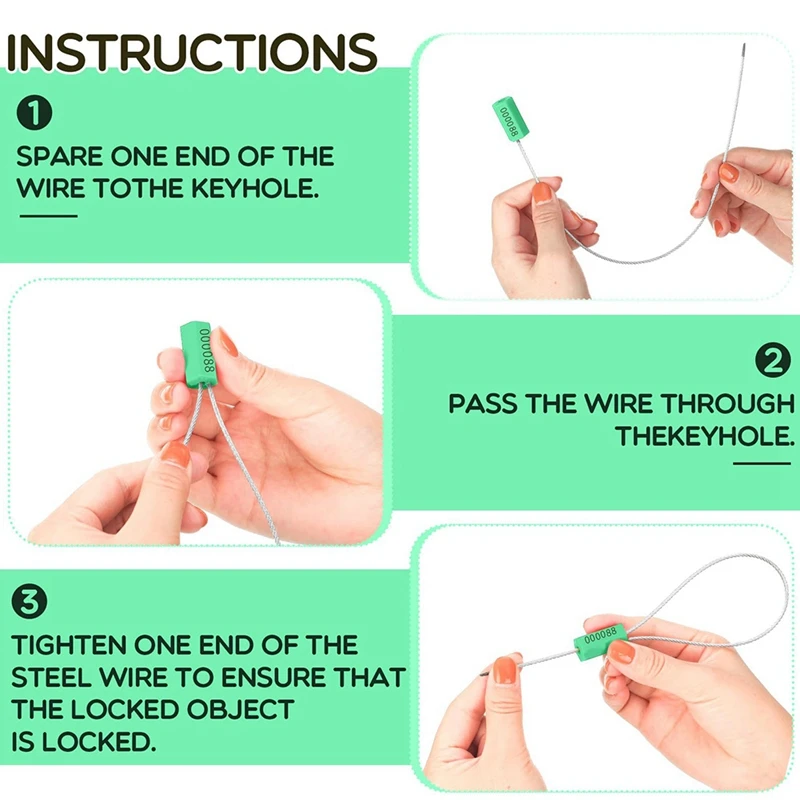 INSTRUCTIONS

1

SPARE ONE END OF THE WIRE TOTHE KEYHOLE.

000088

000088

2

PASS THE WIRE THROUGH THEKEYHOLE.

3

TIGHTEN ONE END OF THE STEEL WIRE TO ENSURE THAT THE LOCKED OBJECT IS LOCKED.

000088