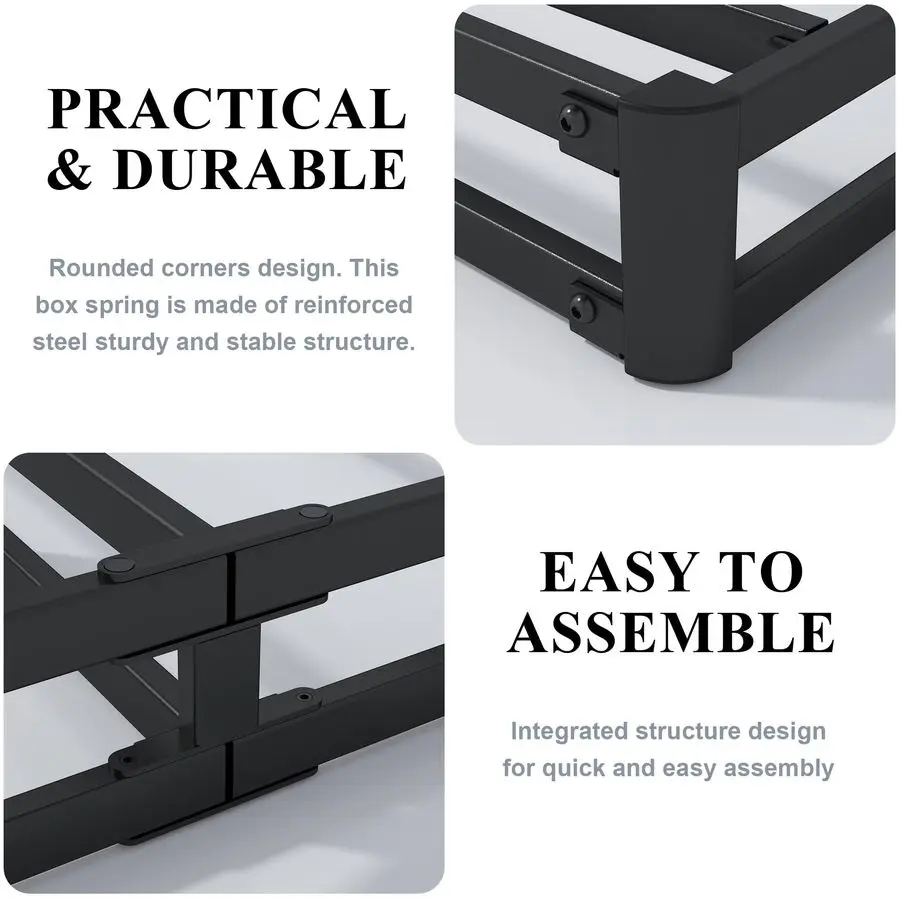 PRACTICAL & DURABLE

Rounded corners design. This box spring is made of reinforced steel sturdy and stable structure.

EASY TO ASSEMBLE

Integrated structure design for quick and easy assembly