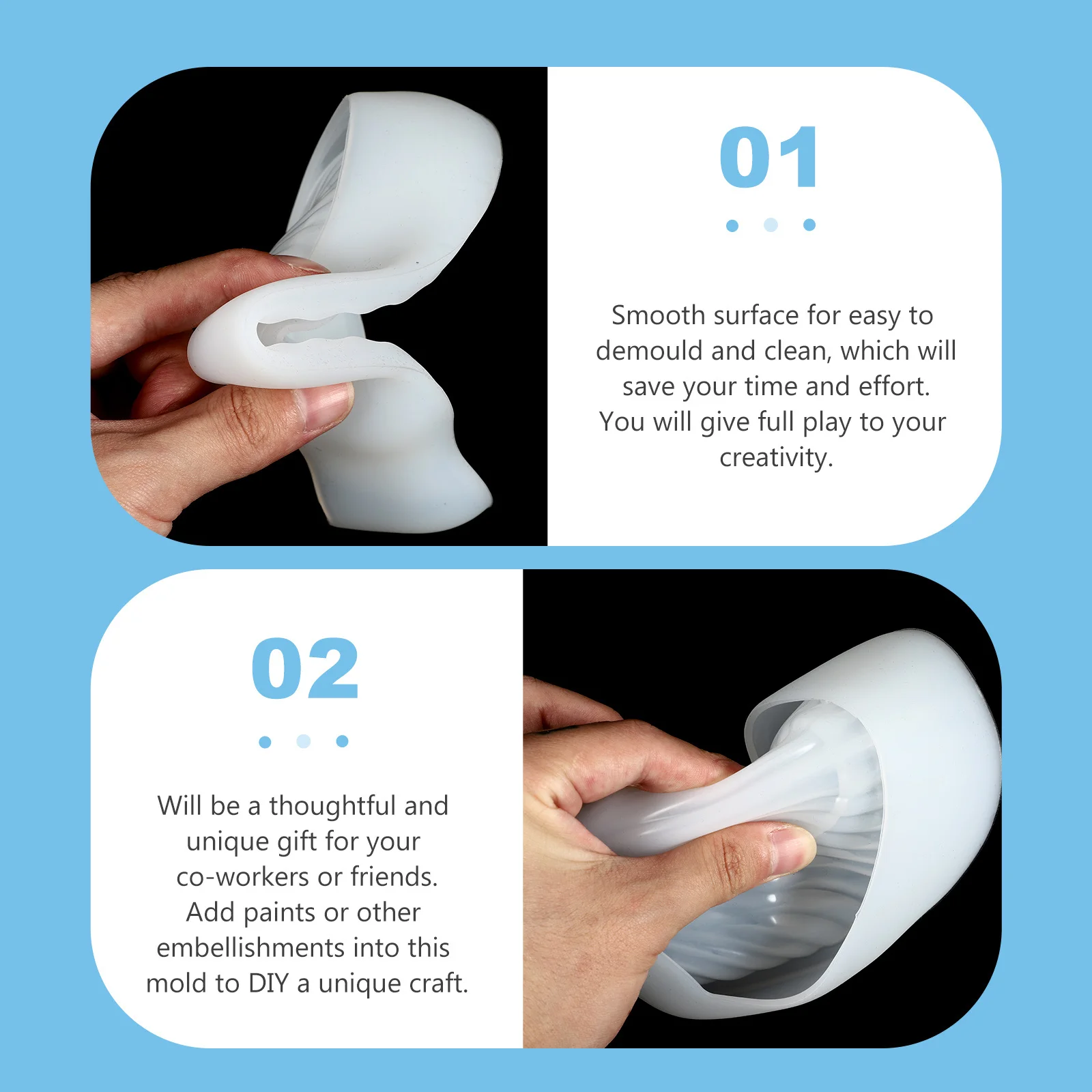 01

Smooth surface for easy to demould and clean, which will save your time and effort. You will give full play to your creativity.

02

Will be a thoughtful and unique gift for your co-workers or friends. Add paints or other embellishments into this mold to DIY a unique craft.